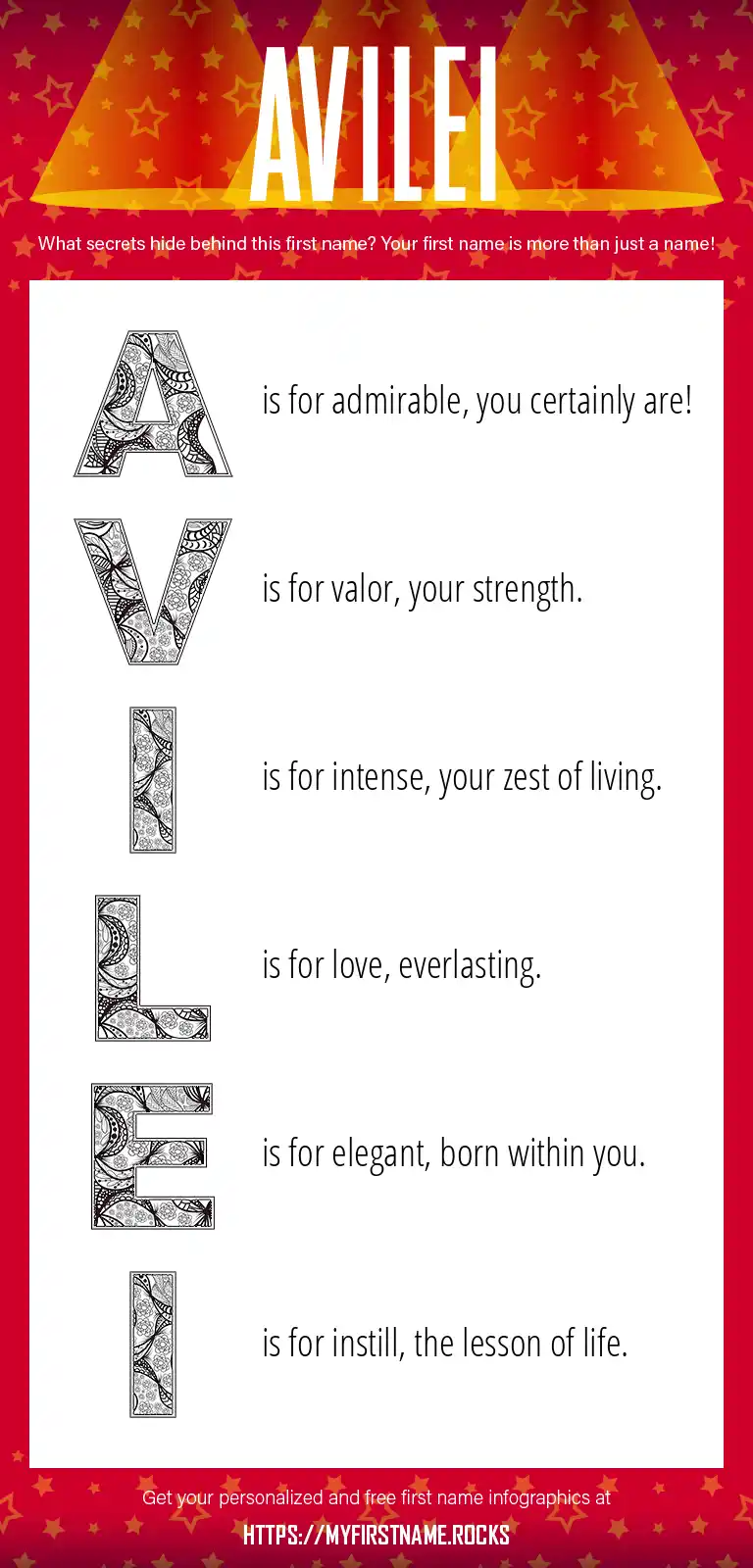 AVILEI

What secrets hide behind this first name? Your first name is more than just a name!

A is for admirable, you certainly are!

V is for valor, your strength.

I is for intense, your zest of living.

L is for love, everlasting.

E is for elegant, born within you.

I is for instill, the lesson of life.

Get your personalized and free first name infographics at

HTTPS://MYFIRSTNAME.ROCKS