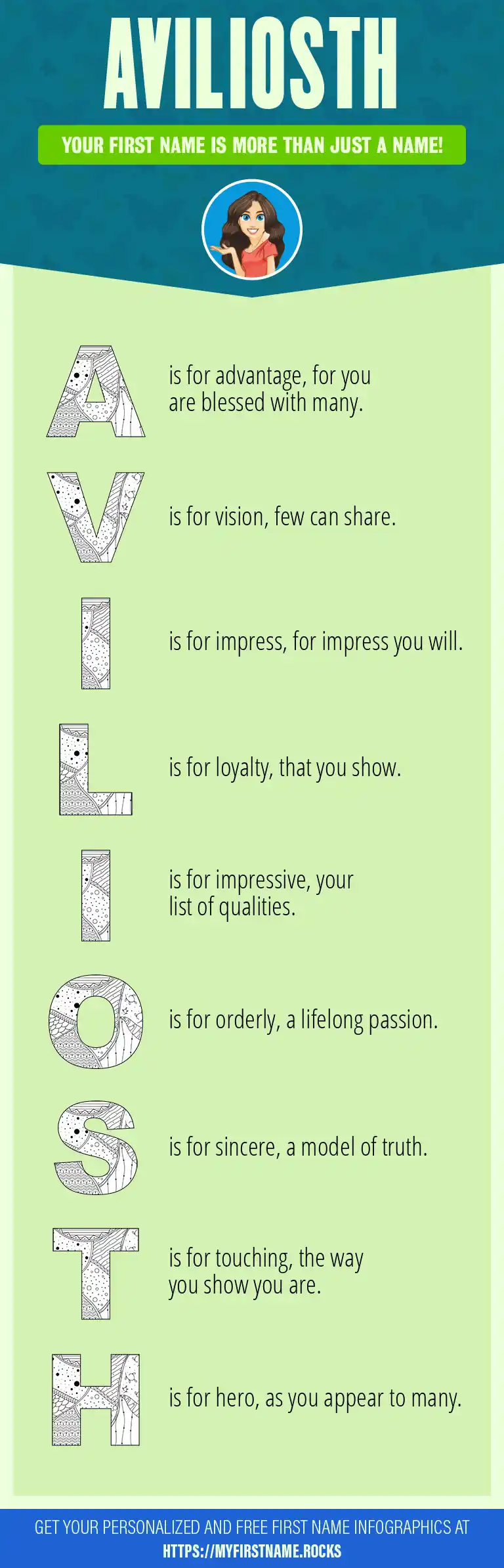 AVILIOSTH

YOUR FIRST NAME IS MORE THAN JUST A NAME!

A is for advantage, for you are blessed with many.

V is for vision, few can share.

I is for impress, for impress you will.

L is for loyalty, that you show.

I is for impressive, your list of qualities.

O is for orderly, a lifelong passion.

S is for sincere, a model of truth.

T is for touching, the way you show you are.

H is for hero, as you appear to many.

GET YOUR PERSONALIZED AND FREE FIRST NAME INFOGRAPHICS AT HTTPS://MYFIRSTNAME.ROCKS