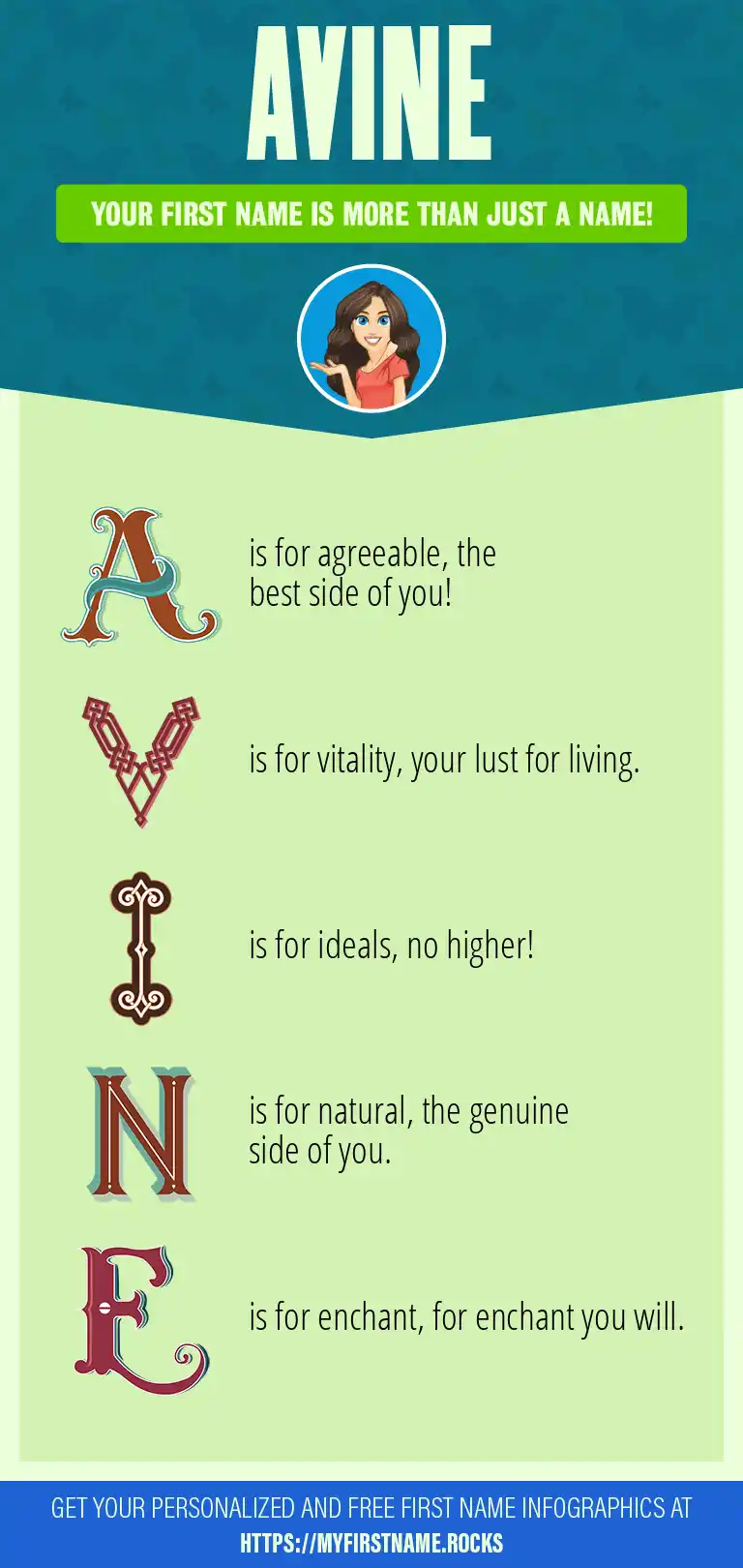 AVINE

YOUR FIRST NAME IS MORE THAN JUST A NAME!

A is for agreeable, the best side of you!

V is for vitality, your lust for living.

I is for ideals, no higher!

N is for natural, the genuine side of you.

E is for enchant, for enchant you will.

GET YOUR PERSONALIZED AND FREE FIRST NAME INFOGRAPHICS AT HTTPS://MYFIRSTNAME.ROCKS