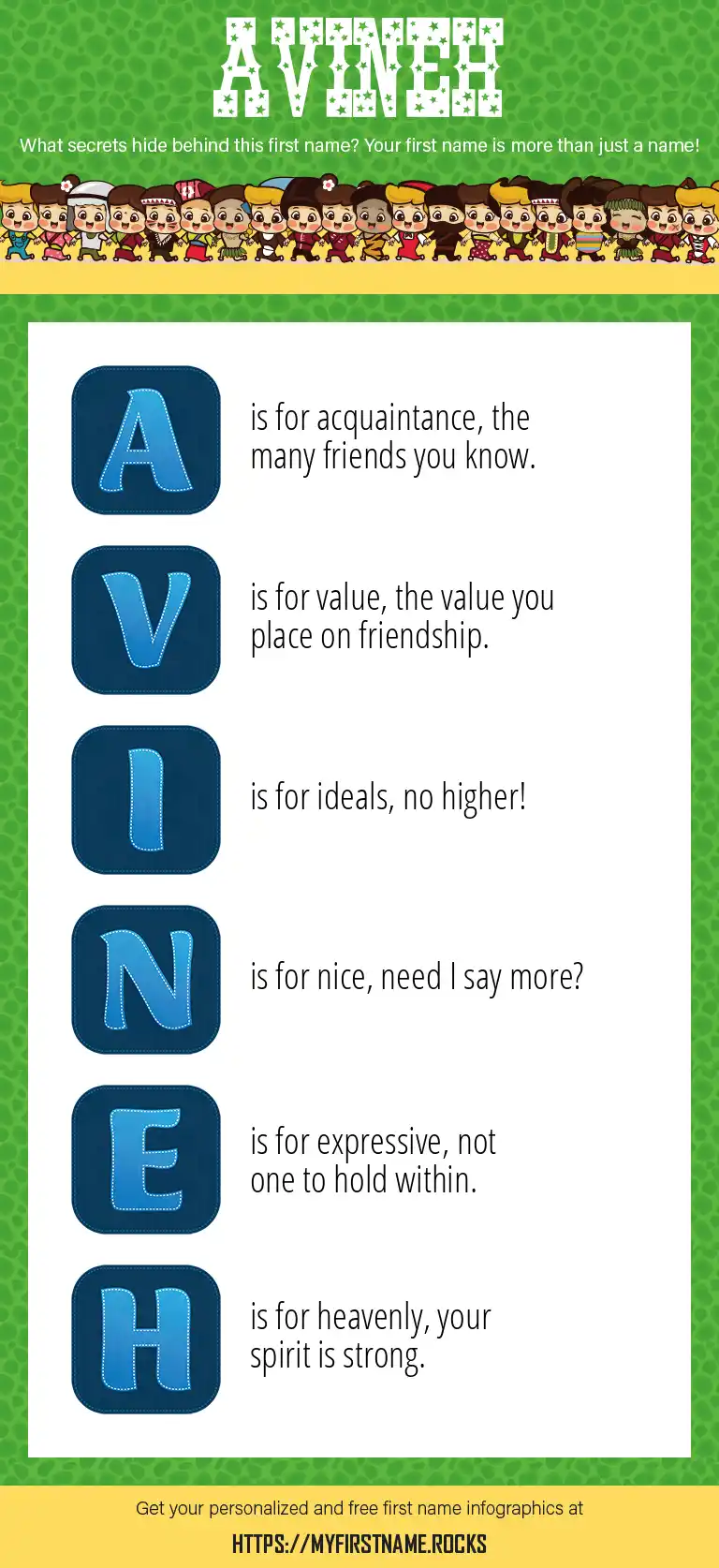 AVINEH

What secrets hide behind this first name? Your first name is more than just a name!

A is for acquaintance, the many friends you know.

V is for value, the value you place on friendship.

I is for ideals, no higher!

N is for nice, need I say more?

E is for expressive, not one to hold within.

H is for heavenly, your spirit is strong.

Get your personalized and free first name infographics at

HTTPS://MYFIRSTNAME.ROCKS