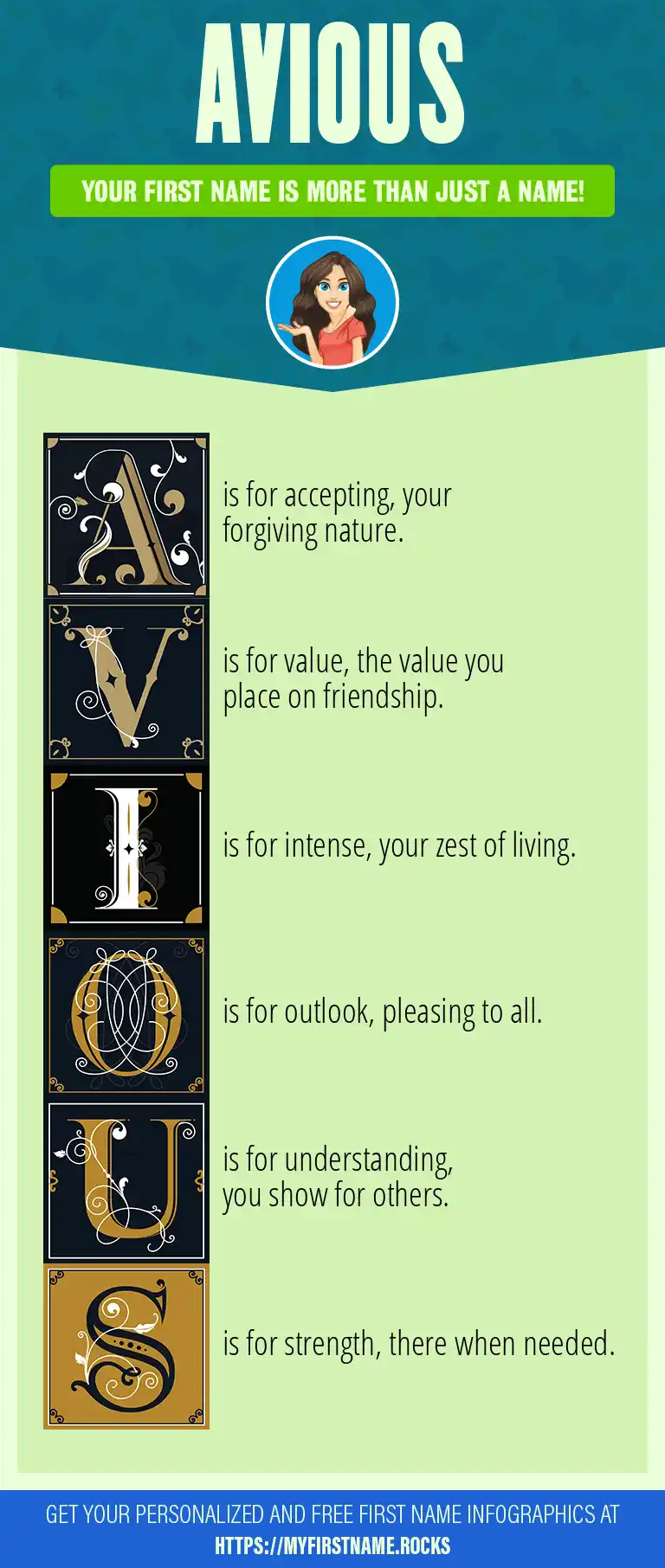 AVIOUS

YOUR FIRST NAME IS MORE THAN JUST A NAME!

A is for accepting, your forgiving nature.

V is for value, the value you place on friendship.

I is for intense, your zest of living.

O is for outlook, pleasing to all.

U is for understanding, you show for others.

S is for strength, there when needed.

GET YOUR PERSONALIZED AND FREE FIRST NAME INFOGRAPHICS AT HTTPS://MYFIRSTNAME.ROCKS