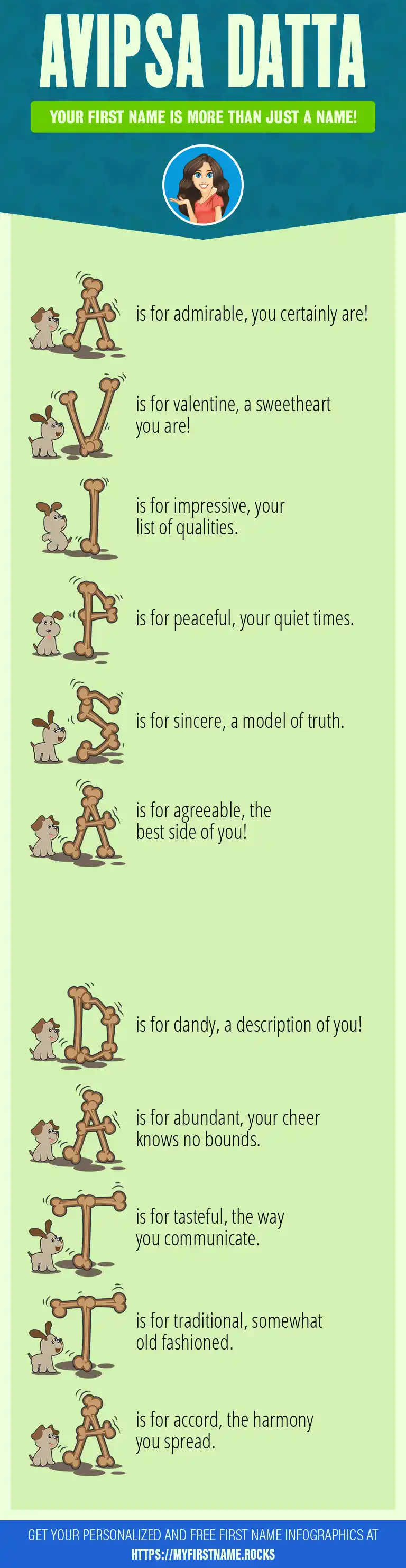 AVIPSA DATTA

YOUR FIRST NAME IS MORE THAN JUST A NAME!

A is for admirable, you certainly are!

V is for valentine, a sweetheart you are!

I is for impressive, your list of qualities.

P is for peaceful, your quiet times.

S is for sincere, a model of truth.

A is for agreeable, the best side of you!

D is for dandy, a description of you!

A is for abundant, your cheer knows no bounds.

T is for tasteful, the way you communicate.

T is for traditional, somewhat old fashioned.

A is for accord, the harmony you spread.

GET YOUR PERSONALIZED AND FREE FIRST NAME INFOGRAPHICS AT HTTPS://MYFIRSTNAME.ROCKS