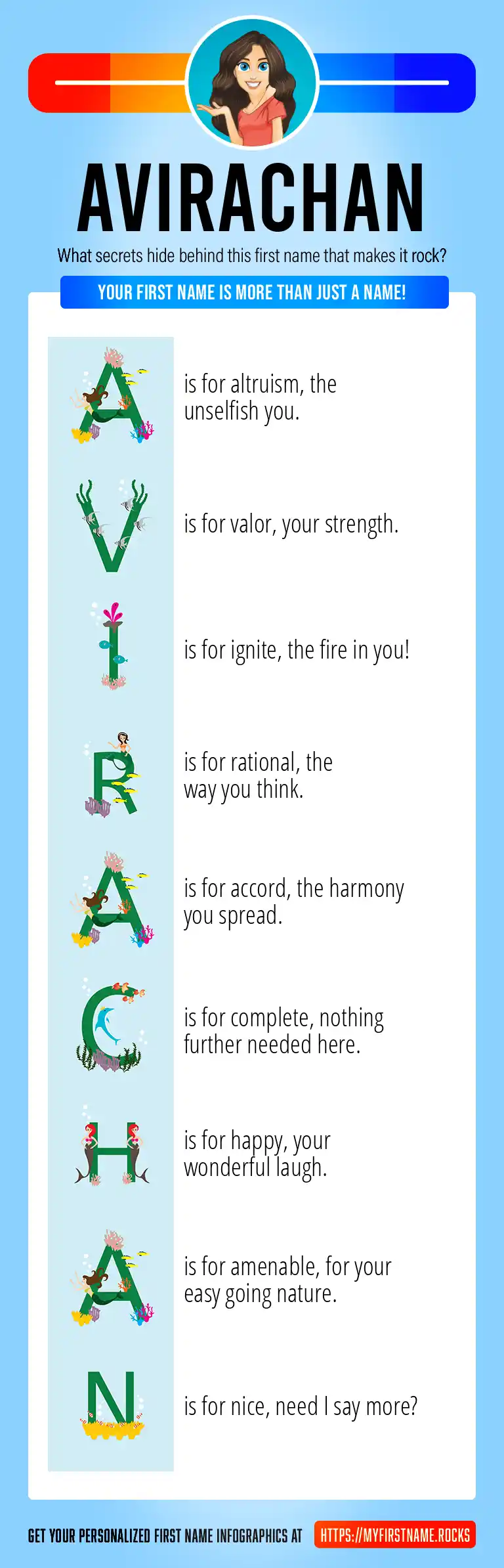 AVIRACHAN

What secrets hide behind this first name that makes it rock?

YOUR FIRST NAME IS MORE THAN JUST A NAME!

A is for altruism, the unselfish you.

V is for valor, your strength.

I is for ignite, the fire in you!

R is for rational, the way you think.

A is for accord, the harmony you spread.

C is for complete, nothing further needed here.

H is for happy, your wonderful laugh.

A is for amenable, for your easy going nature.

N is for nice, need I say more?

GET YOUR PERSONALIZED FIRST NAME INFOGRAPHICS AT HTTPS://MYFIRSTNAME.ROCKS