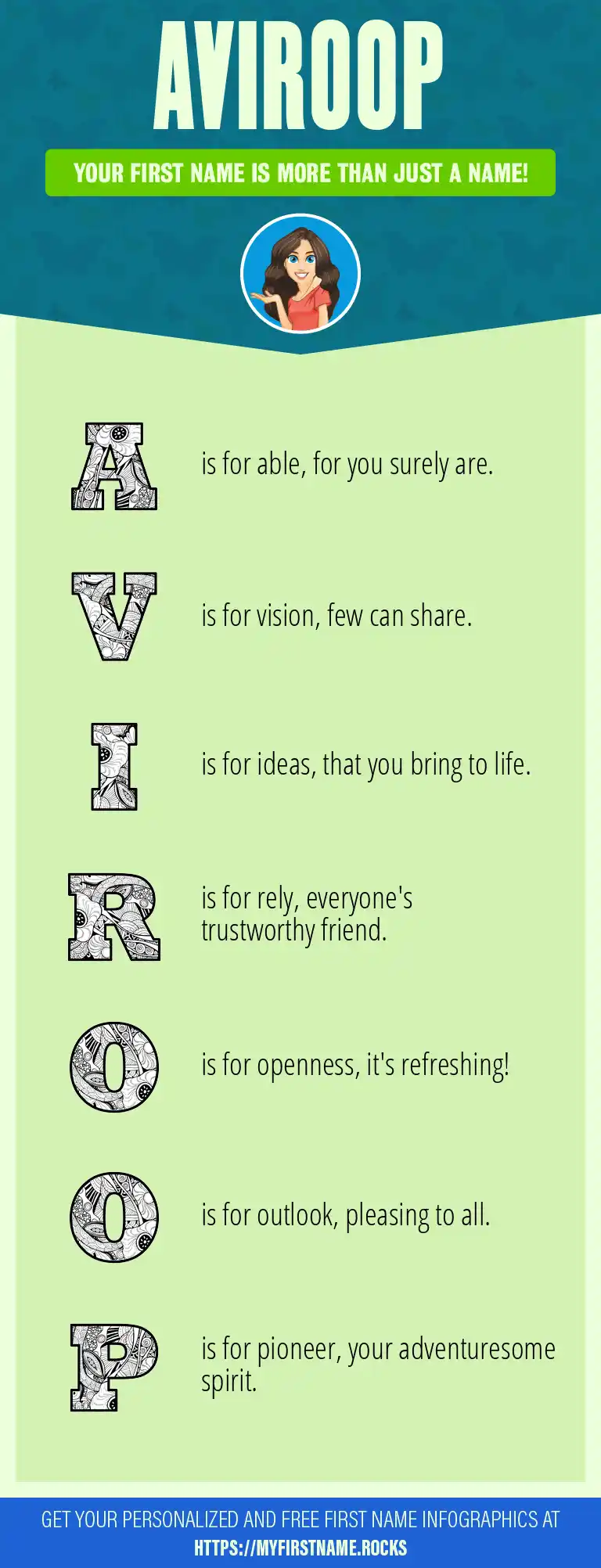 AVIROOP

YOUR FIRST NAME IS MORE THAN JUST A NAME!

A is for able, for you surely are.

V is for vision, few can share.

I is for ideas, that you bring to life.

R is for rely, everyone's trustworthy friend.

O is for openness, it's refreshing!

O is for outlook, pleasing to all.

P is for pioneer, your adventuresome spirit.

GET YOUR PERSONALIZED AND FREE FIRST NAME INFOGRAPHICS AT HTTPS://MYFIRSTNAME.ROCKS