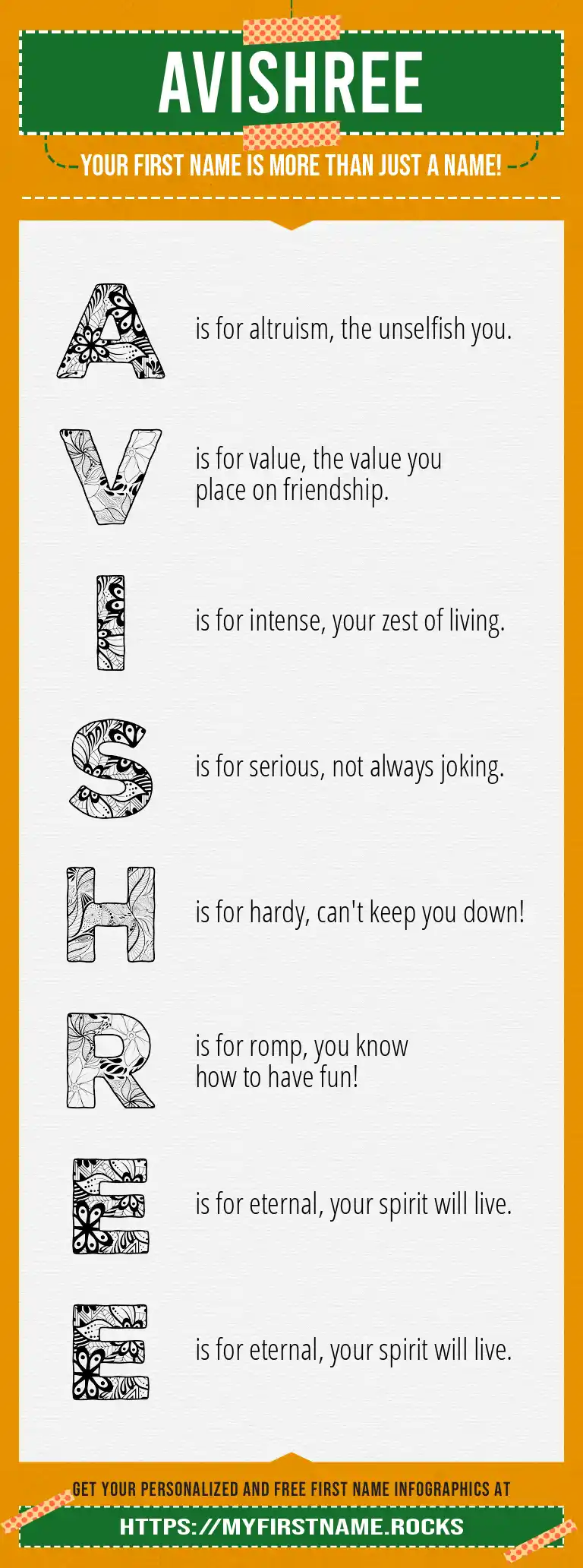 AVISHREE

YOUR FIRST NAME IS MORE THAN JUST A NAME!

A is for altruism, the unselfish you.

V is for value, the value you place on friendship.

I is for intense, your zest of living.

S is for serious, not always joking.

H is for hardy, can't keep you down!

R is for romp, you know how to have fun!

E is for eternal, your spirit will live.

E is for eternal, your spirit will live.

GET YOUR PERSONALIZED AND FREE FIRST NAME INFOGRAPHICS AT

HTTPS://MYFIRSTNAME.ROCKS