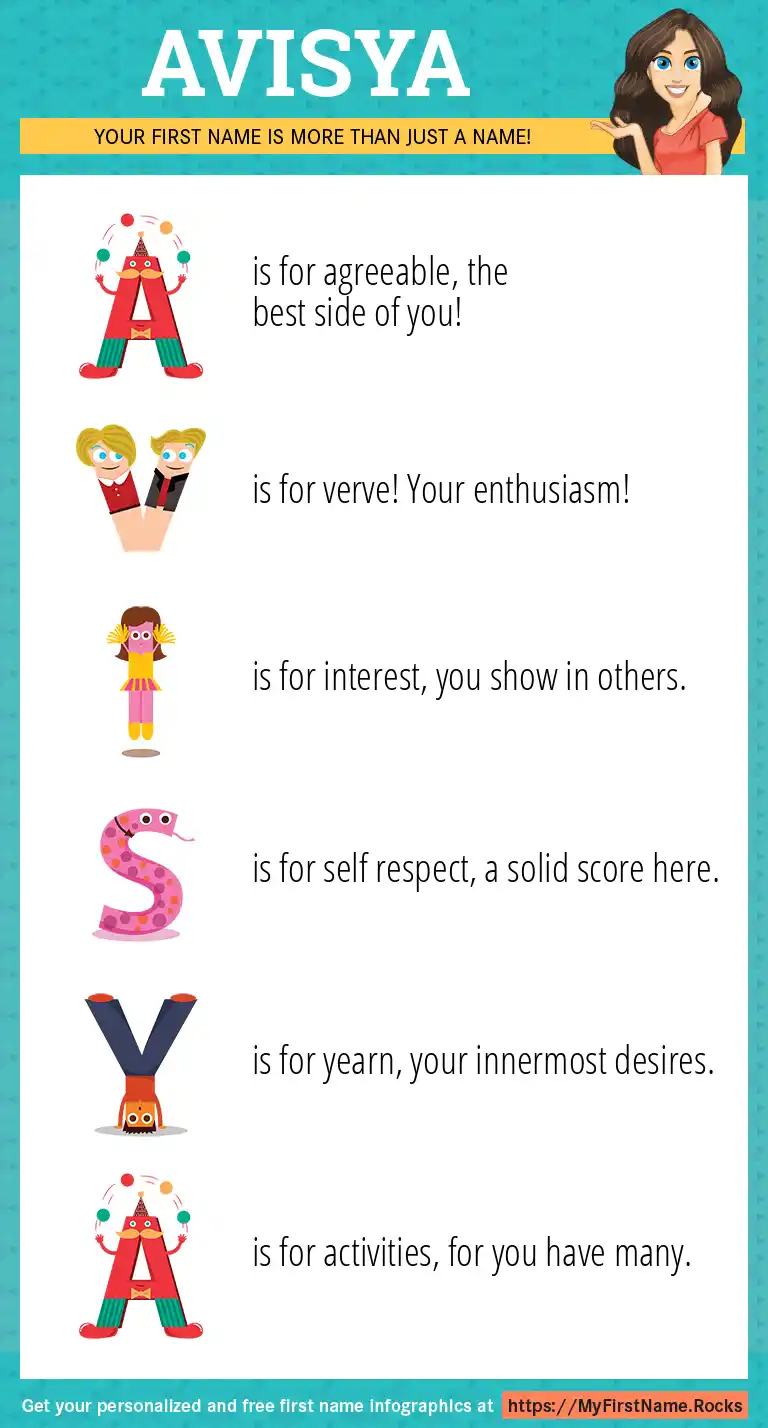 AVISYA

YOUR FIRST NAME IS MORE THAN JUST A NAME!

A is for agreeable, the best side of you!

V is for verve! Your enthusiasm!

I is for interest, you show in others.

S is for self respect, a solid score here.

Y is for yearn, your innermost desires.

A is for activities, for you have many.

Get your personalized and free first name infographics at https://MyFirstName.Rocks