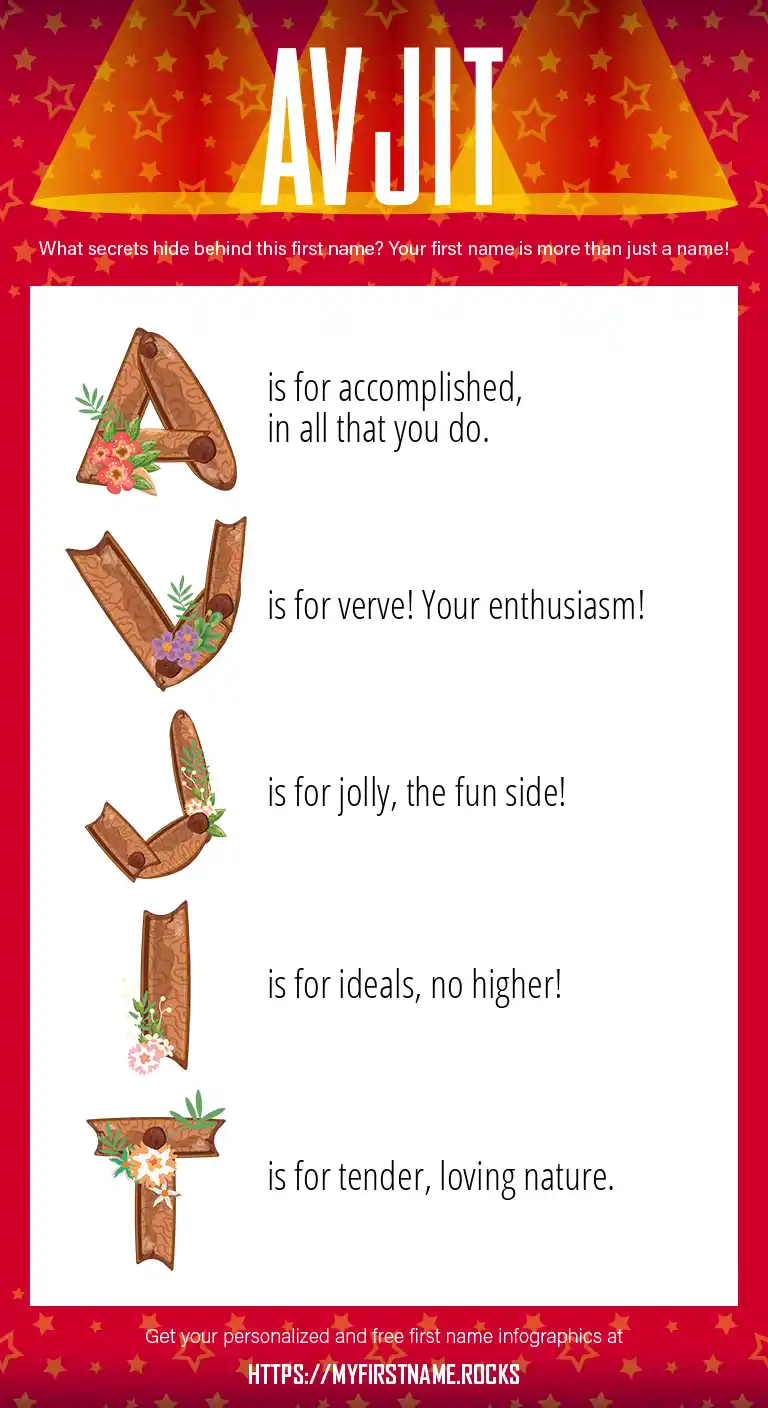 AVJIT

What secrets hide behind this first name? Your first name is more than just a name!

A is for accomplished, in all that you do.

V is for verve! Your enthusiasm!

J is for jolly, the fun side!

I is for ideals, no higher!

T is for tender, loving nature.

Get your personalized and free first name infographics at

HTTPS://MYFIRSTNAME.ROCKS