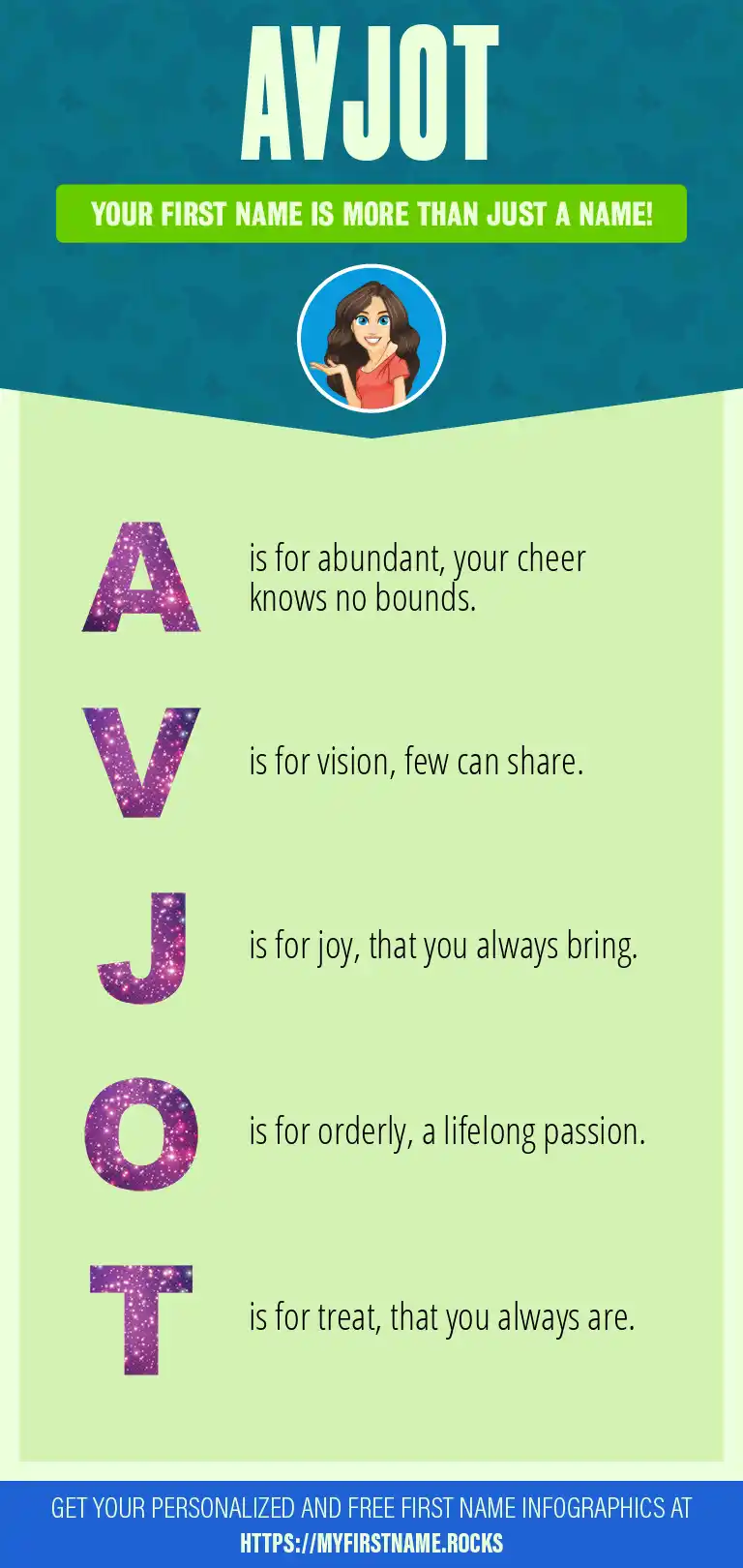 AVJOT

YOUR FIRST NAME IS MORE THAN JUST A NAME!

A is for abundant, your cheer knows no bounds.

V is for vision, few can share.

J is for joy, that you always bring.

O is for orderly, a lifelong passion.

T is for treat, that you always are.

GET YOUR PERSONALIZED AND FREE FIRST NAME INFOGRAPHICS AT HTTPS://MYFIRSTNAME.ROCKS