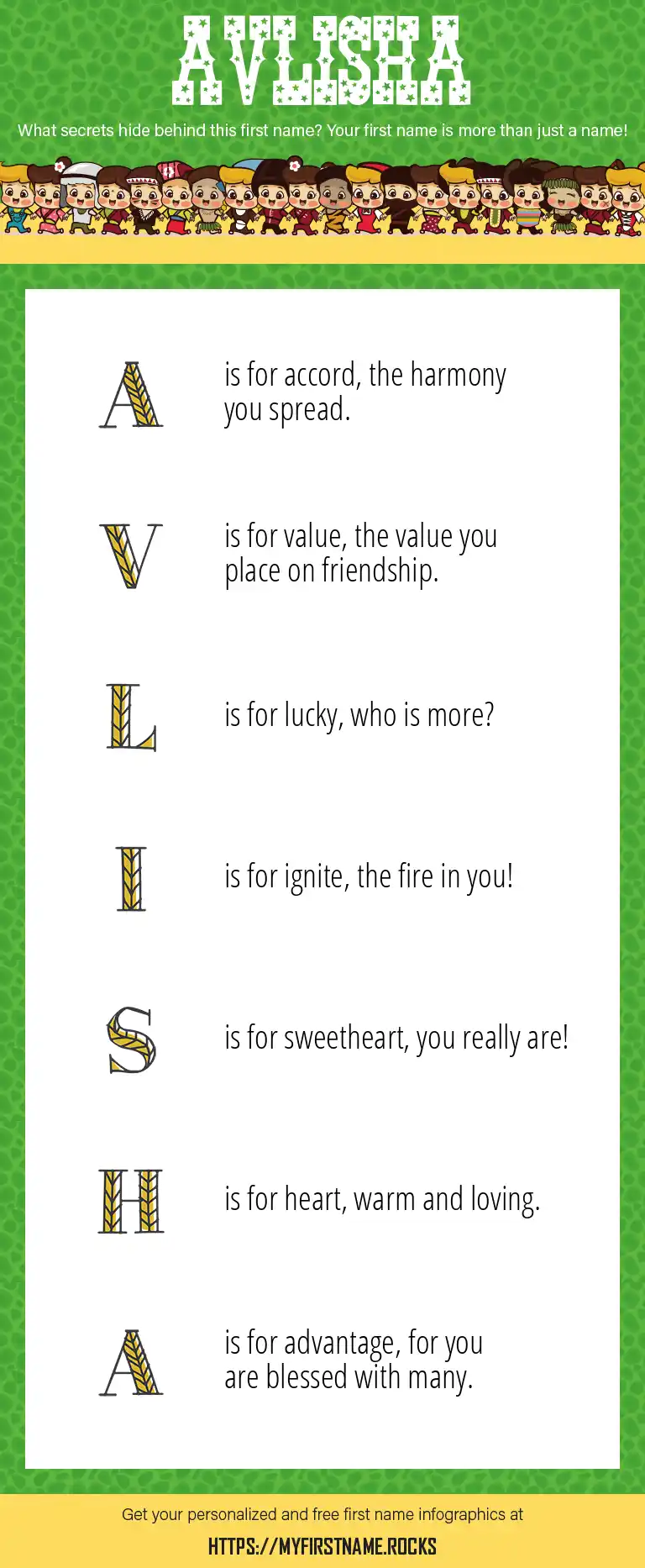 AVLISHA

What secrets hide behind this first name? Your first name is more than just a name!

A is for accord, the harmony you spread.

V is for value, the value you place on friendship.

L is for lucky, who is more?

I is for ignite, the fire in you!

S is for sweetheart, you really are!

H is for heart, warm and loving.

A is for advantage, for you are blessed with many.

Get your personalized and free first name infographics at

HTTPS://MYFIRSTNAME.ROCKS