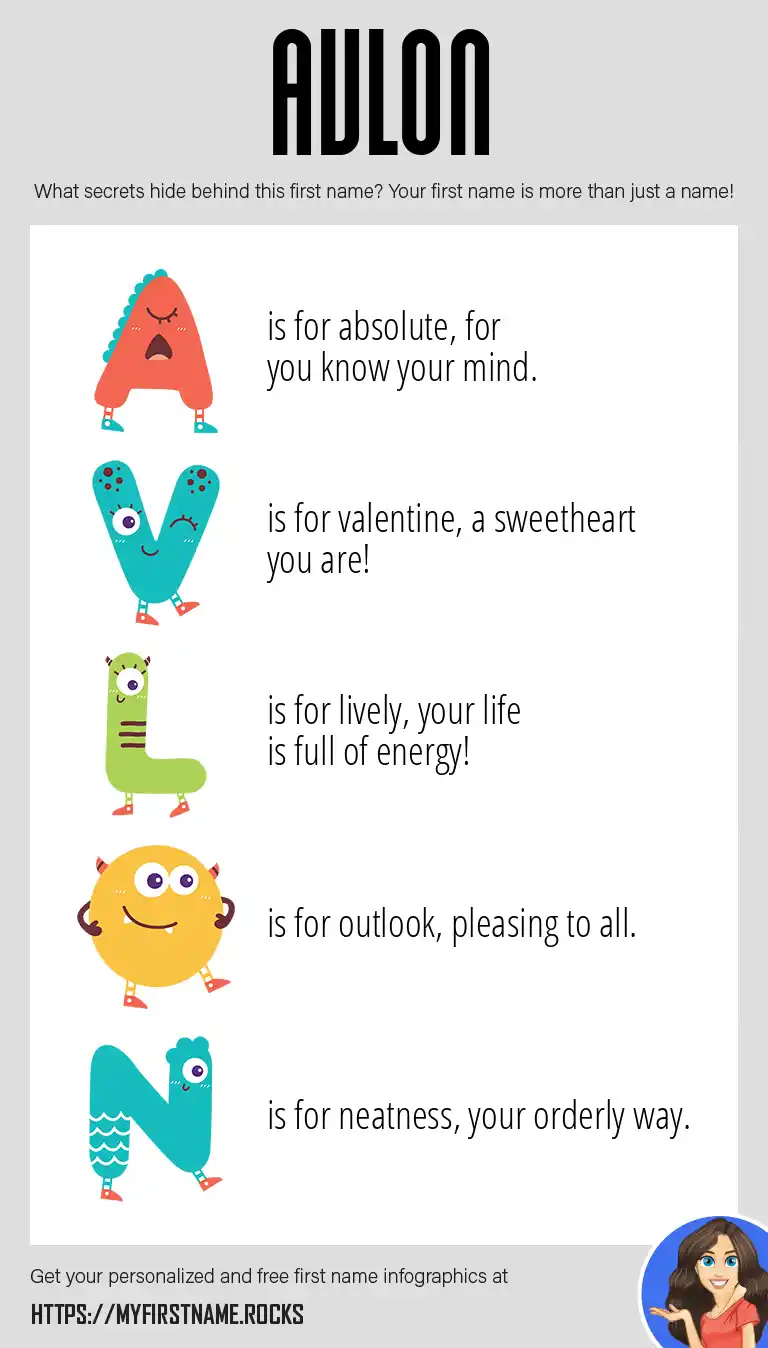 AVLON

What secrets hide behind this first name? Your first name is more than just a name!

A is for absolute, for you know your mind.

V is for valentine, a sweetheart you are!

L is for lively, your life is full of energy!

O is for outlook, pleasing to all.

N is for neatness, your orderly way.

Get your personalized and free first name infographics at

HTTPS://MYFIRSTNAME.ROCKS