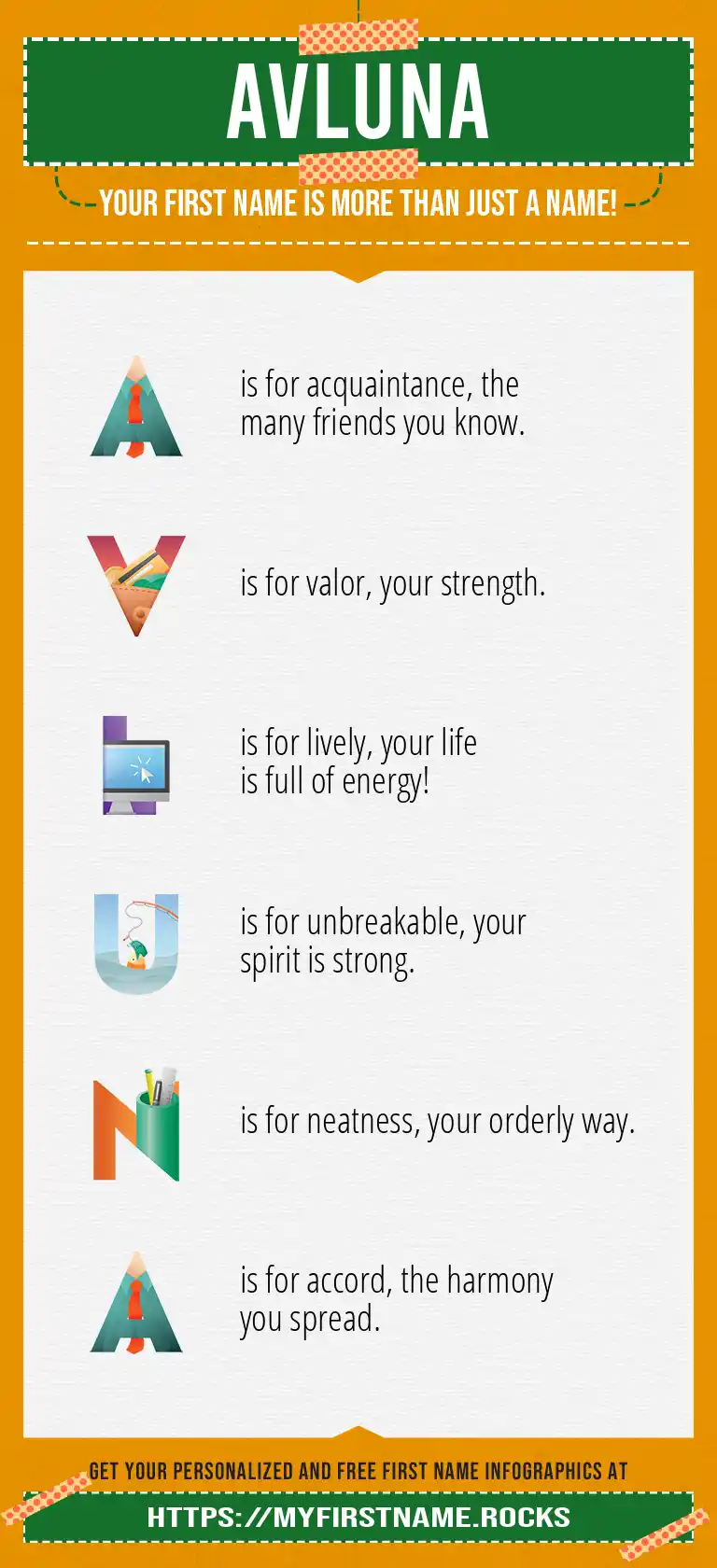 AVLUNA

YOUR FIRST NAME IS MORE THAN JUST A NAME!

A is for acquaintance, the many friends you know.

V is for valor, your strength.

L is for lively, your life is full of energy!

U is for unbreakable, your spirit is strong.

N is for neatness, your orderly way.

A is for accord, the harmony you spread.

GET YOUR PERSONALIZED AND FREE FIRST NAME INFOGRAPHICS AT

HTTPS://MYFIRSTNAME.ROCKS