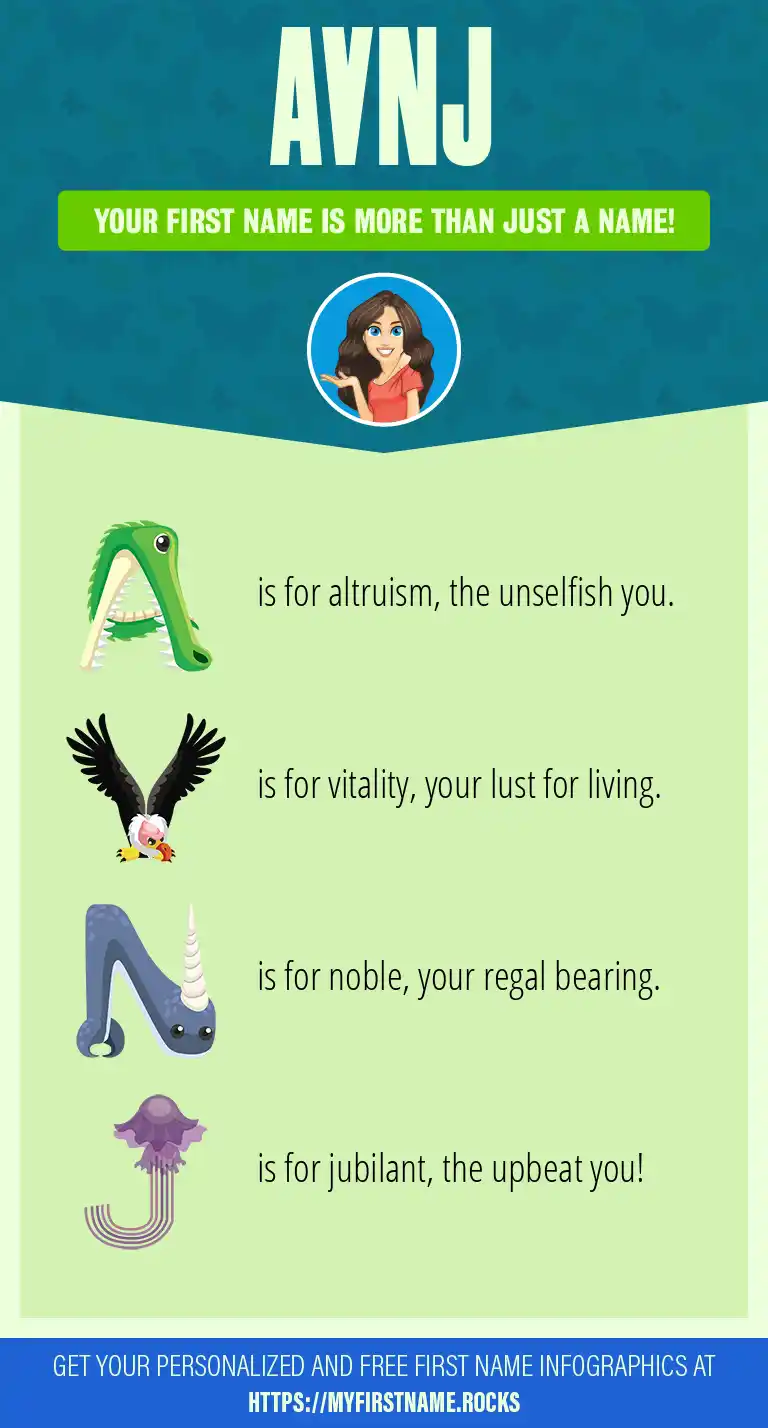 AVNJ

YOUR FIRST NAME IS MORE THAN JUST A NAME!

A is for altruism, the unselfish you.

V is for vitality, your lust for living.

N is for noble, your regal bearing.

J is for jubilant, the upbeat you!

GET YOUR PERSONALIZED AND FREE FIRST NAME INFOGRAPHICS AT HTTPS://MYFIRSTNAME.ROCKS