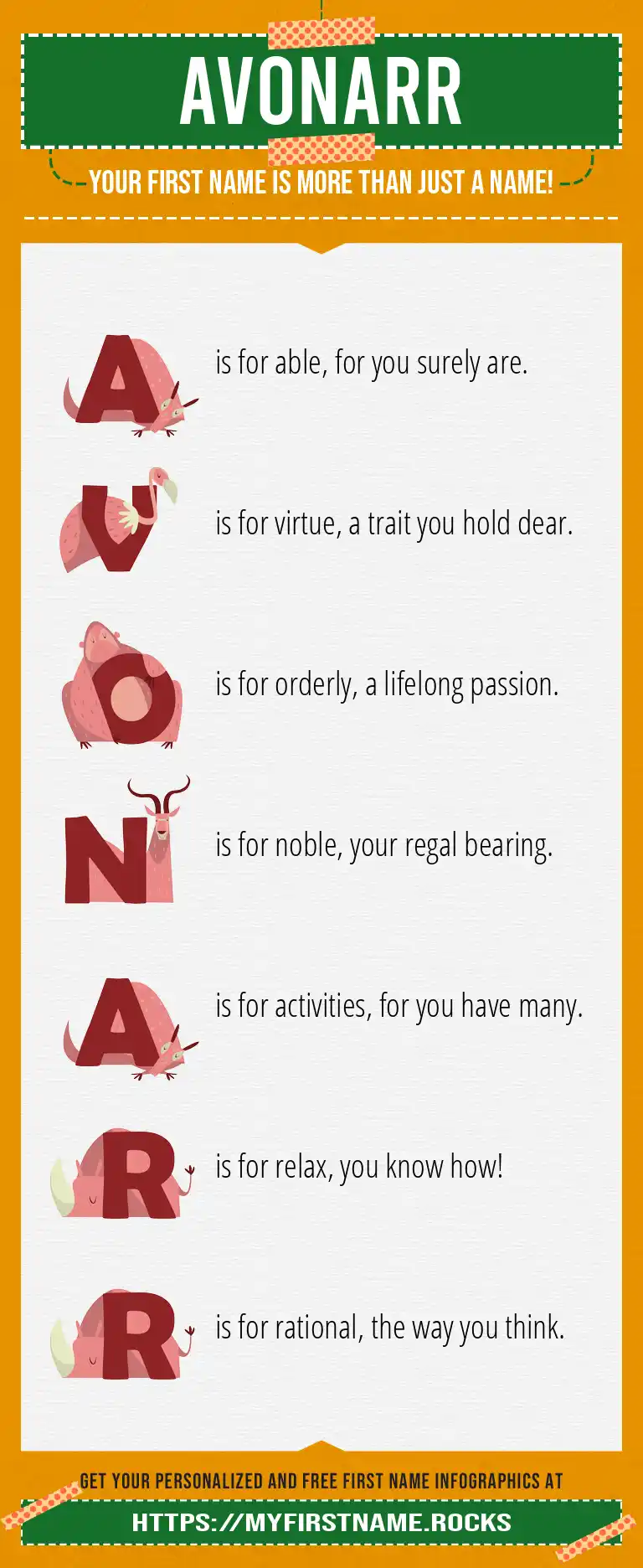 AVONARR

YOUR FIRST NAME IS MORE THAN JUST A NAME!

A is for able, for you surely are.

V is for virtue, a trait you hold dear.

O is for orderly, a lifelong passion.

N is for noble, your regal bearing.

A is for activities, for you have many.

R is for relax, you know how!

R is for rational, the way you think.

GET YOUR PERSONALIZED AND FREE FIRST NAME INFOGRAPHICS AT

HTTPS://MYFIRSTNAME.ROCKS