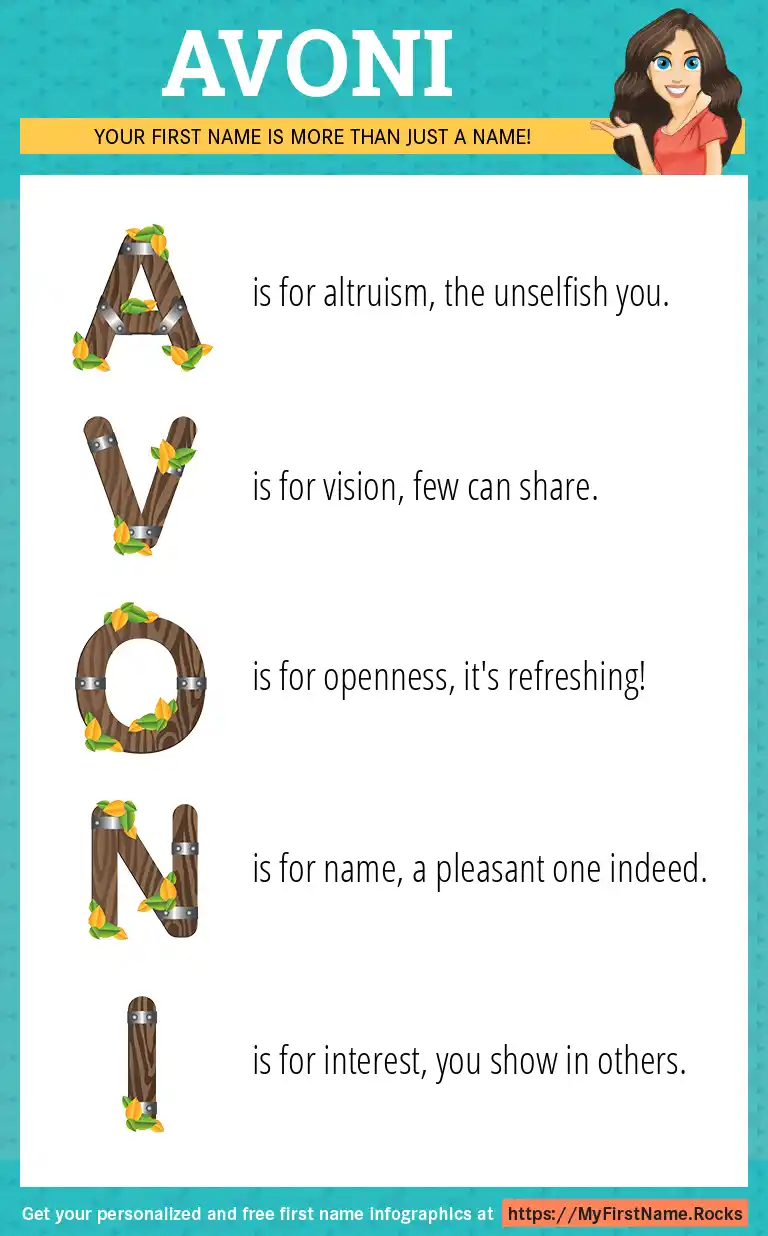 AVONI

YOUR FIRST NAME IS MORE THAN JUST A NAME!

A is for altruism, the unselfish you.

V is for vision, few can share.

O is for openness, it's refreshing!

N is for name, a pleasant one indeed.

I is for interest, you show in others.

Get your personalized and free first name infographics at https://MyFirstName.Rocks