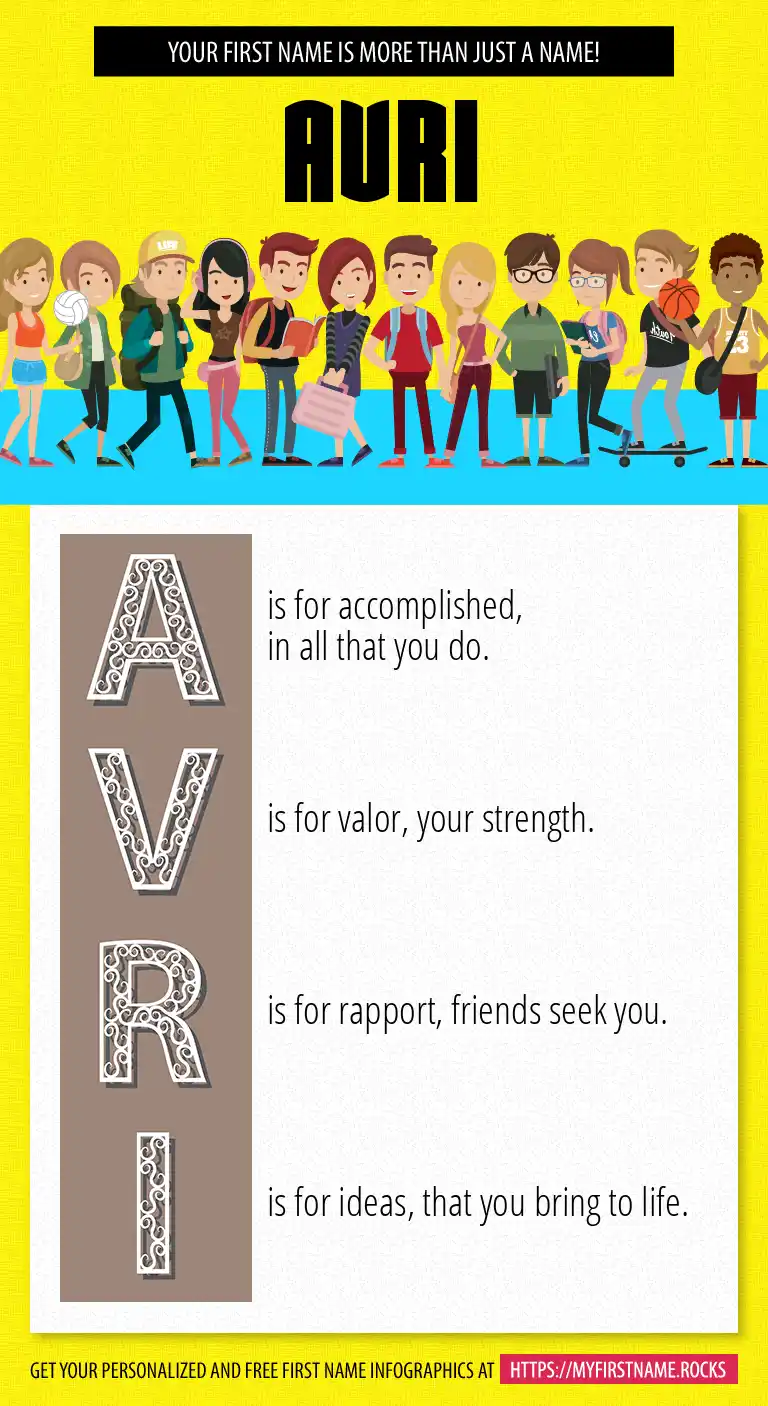 YOUR FIRST NAME IS MORE THAN JUST A NAME!

AVRI

A is for accomplished, in all that you do.

V is for valor, your strength.

R is for rapport, friends seek you.

I is for ideas, that you bring to life.

GET YOUR PERSONALIZED AND FREE FIRST NAME INFOGRAPHICS AT HTTPS://MYFIRSTNAME.ROCKS