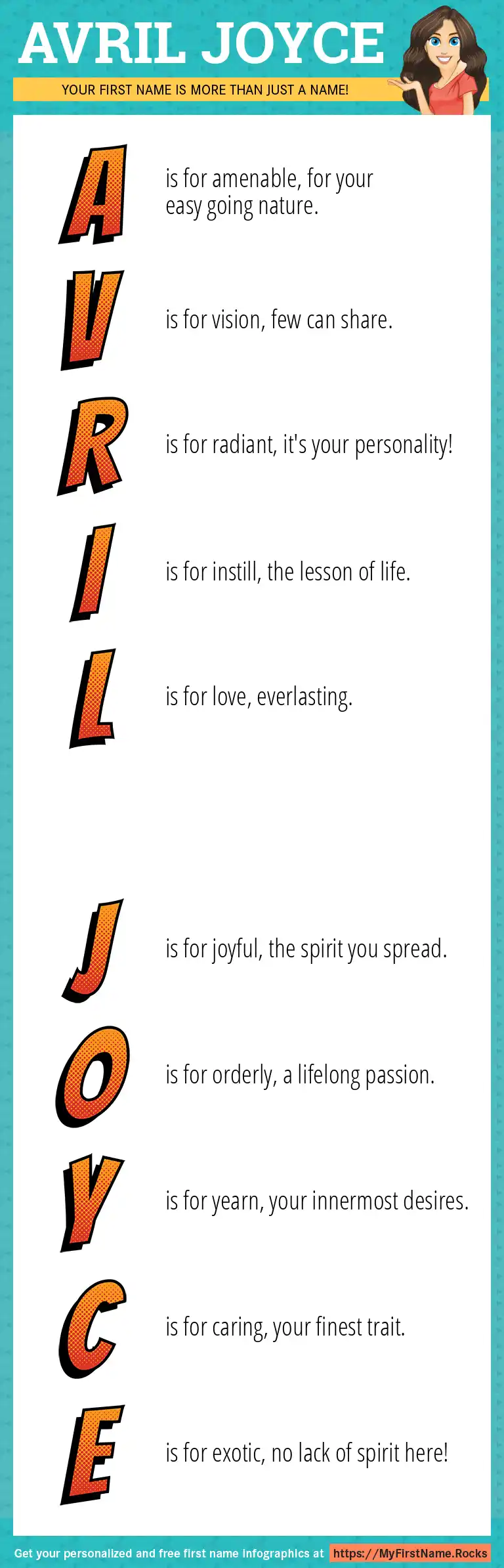 AVRIL JOYCE

YOUR FIRST NAME IS MORE THAN JUST A NAME!

A is for amenable, for your easy going nature.

V is for vision, few can share.

R is for radiant, it's your personality!

I is for instill, the lesson of life.

L is for love, everlasting.

J is for joyful, the spirit you spread.

O is for orderly, a lifelong passion.

Y is for yearn, your innermost desires.

C is for caring, your finest trait.

E is for exotic, no lack of spirit here!

Get your personalized and free first name infographics at https://MyFirstName.Rocks