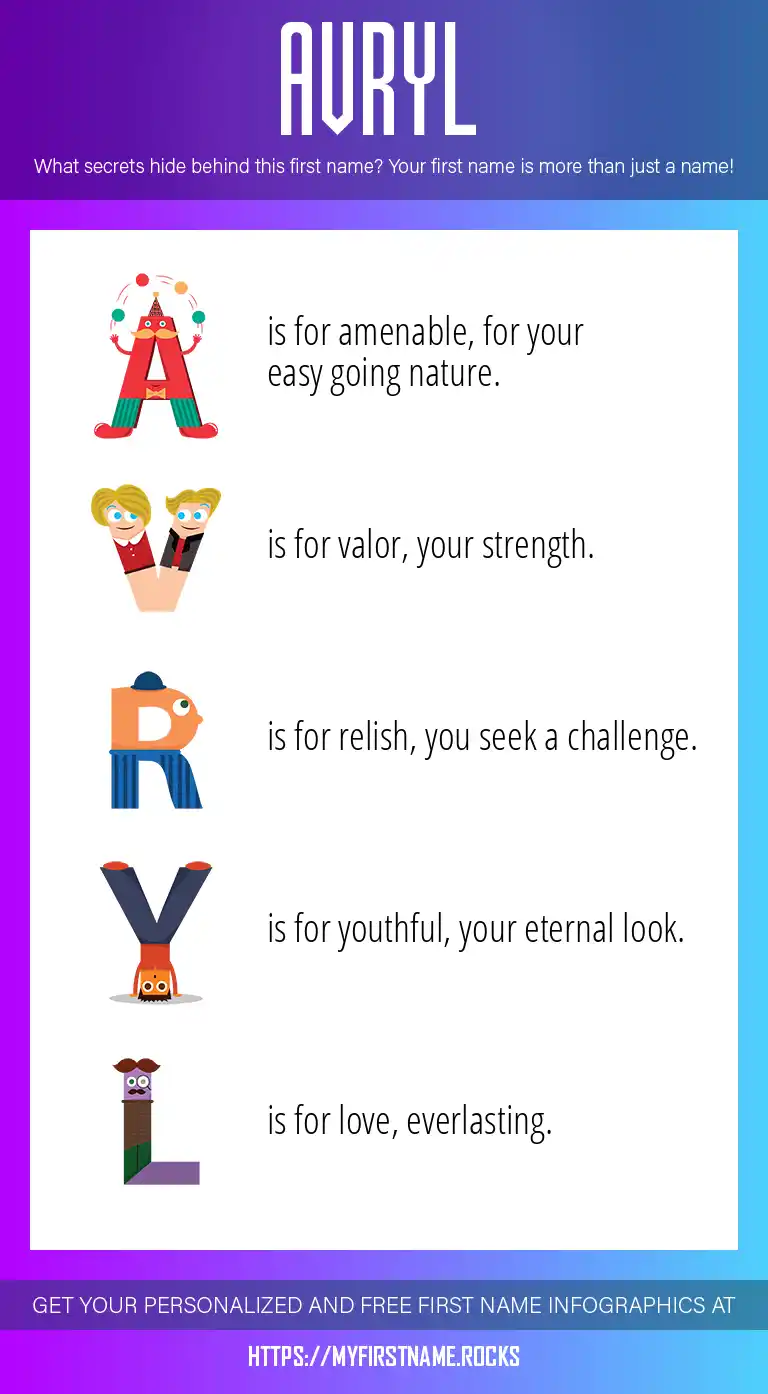 AVRYL

What secrets hide behind this first name? Your first name is more than just a name!

A is for amenable, for your easy going nature.

V is for valor, your strength.

R is for relish, you seek a challenge.

Y is for youthful, your eternal look.

L is for love, everlasting.

GET YOUR PERSONALIZED AND FREE FIRST NAME INFOGRAPHICS AT

HTTPS://MYFIRSTNAME.ROCKS