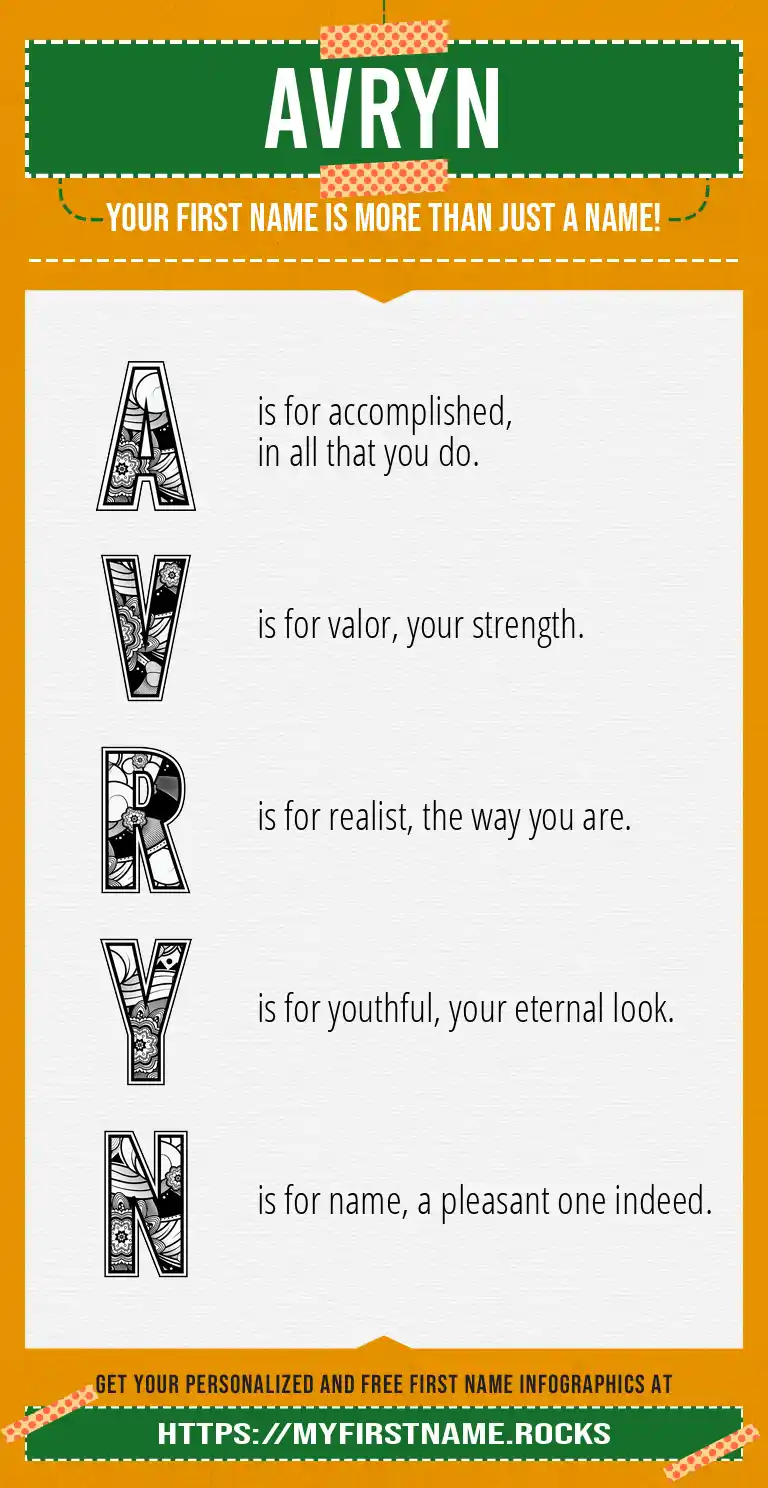 AVRYN

YOUR FIRST NAME IS MORE THAN JUST A NAME!

A is for accomplished, in all that you do.

V is for valor, your strength.

R is for realist, the way you are.

Y is for youthful, your eternal look.

N is for name, a pleasant one indeed.

GET YOUR PERSONALIZED AND FREE FIRST NAME INFOGRAPHICS AT

HTTPS://MYFIRSTNAME.ROCKS