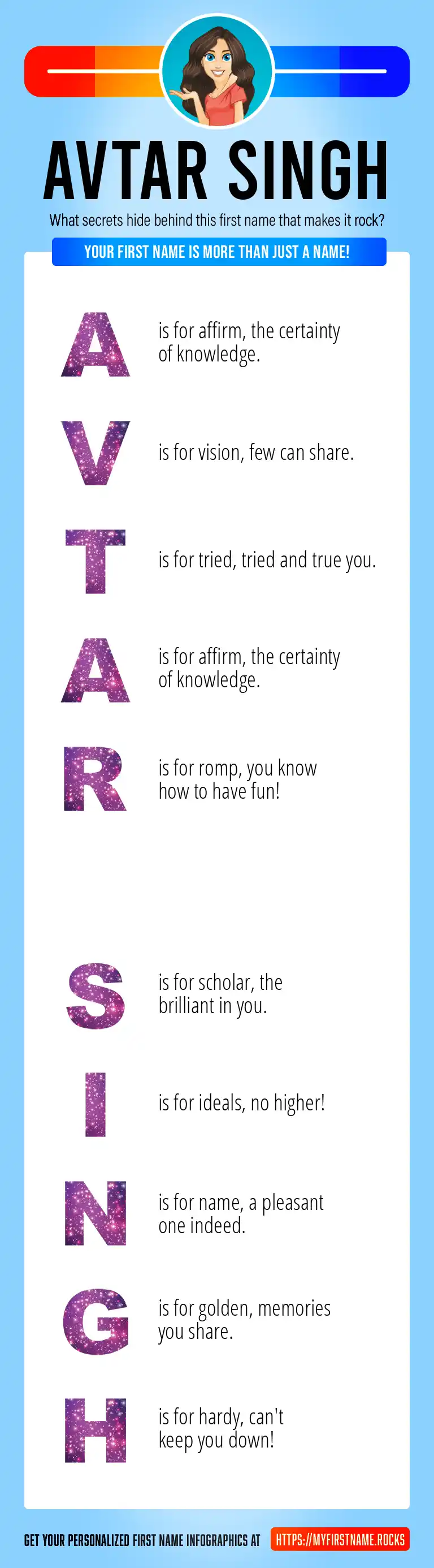 AVTAR SINGH

What secrets hide behind this first name that makes it rock?

YOUR FIRST NAME IS MORE THAN JUST A NAME!

A is for affirm, the certainty of knowledge.

V is for vision, few can share.

T is for tried, tried and true you.

A is for affirm, the certainty of knowledge.

R is for romp, you know how to have fun!

S is for scholar, the brilliant in you.

I is for ideals, no higher!

N is for name, a pleasant one indeed.

G is for golden, memories you share.

H is for hardy, can't keep you down!

GET YOUR PERSONALIZED FIRST NAME INFOGRAPHICS AT HTTPS://MYFIRSTNAME.ROCKS