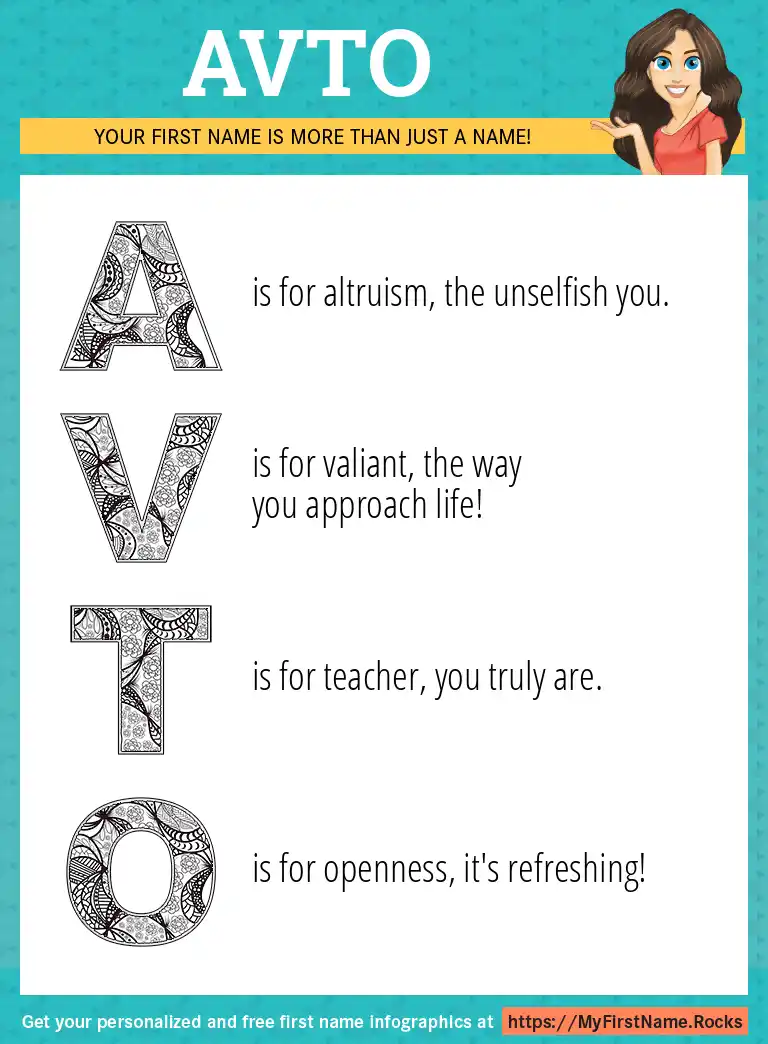 AVTO

YOUR FIRST NAME IS MORE THAN JUST A NAME!

A is for altruism, the unselfish you.

V is for valiant, the way you approach life!

T is for teacher, you truly are.

O is for openness, it's refreshing!

Get your personalized and free first name infographics at https://MyFirstName.Rocks