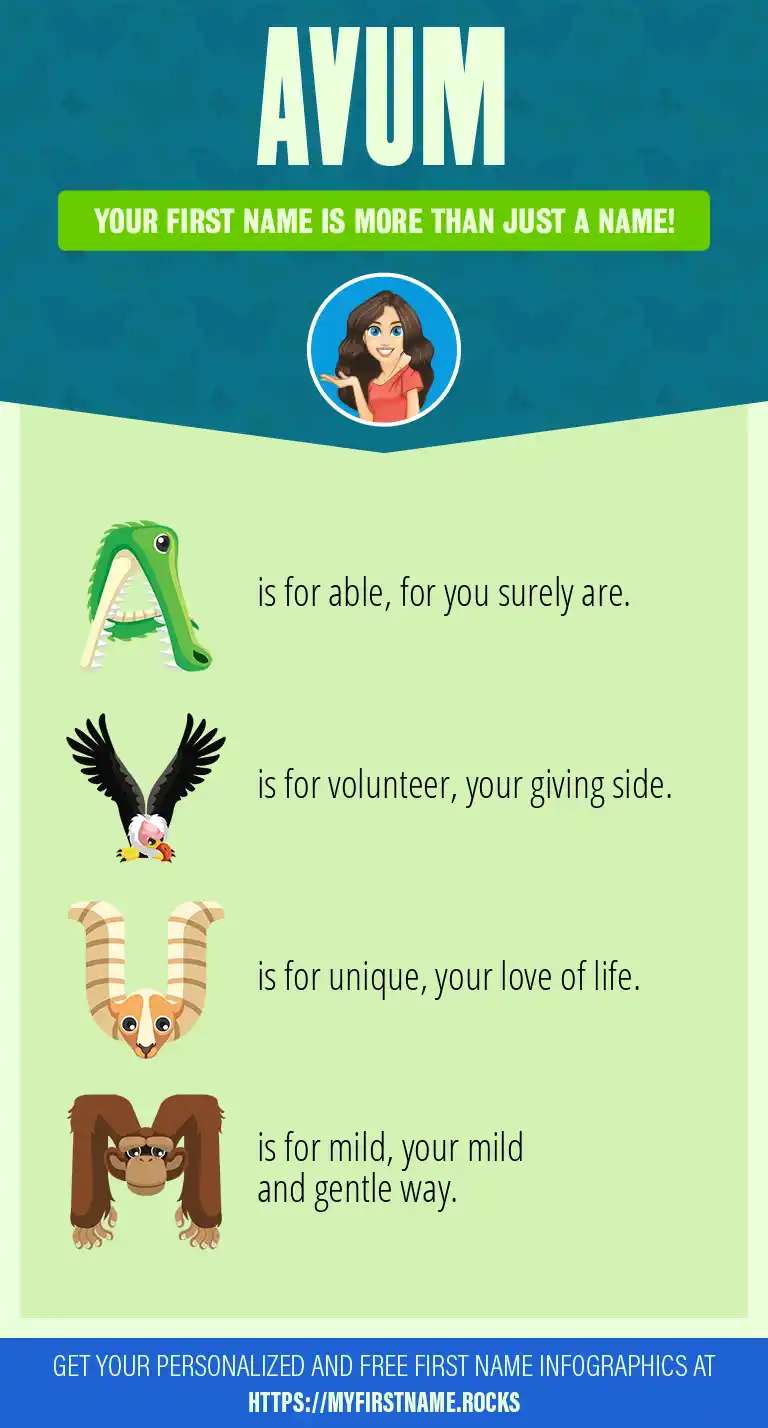 AVUM

YOUR FIRST NAME IS MORE THAN JUST A NAME!

A is for able, for you surely are.

V is for volunteer, your giving side.

U is for unique, your love of life.

M is for mild, your mild and gentle way.

GET YOUR PERSONALIZED AND FREE FIRST NAME INFOGRAPHICS AT HTTPS://MYFIRSTNAME.ROCKS