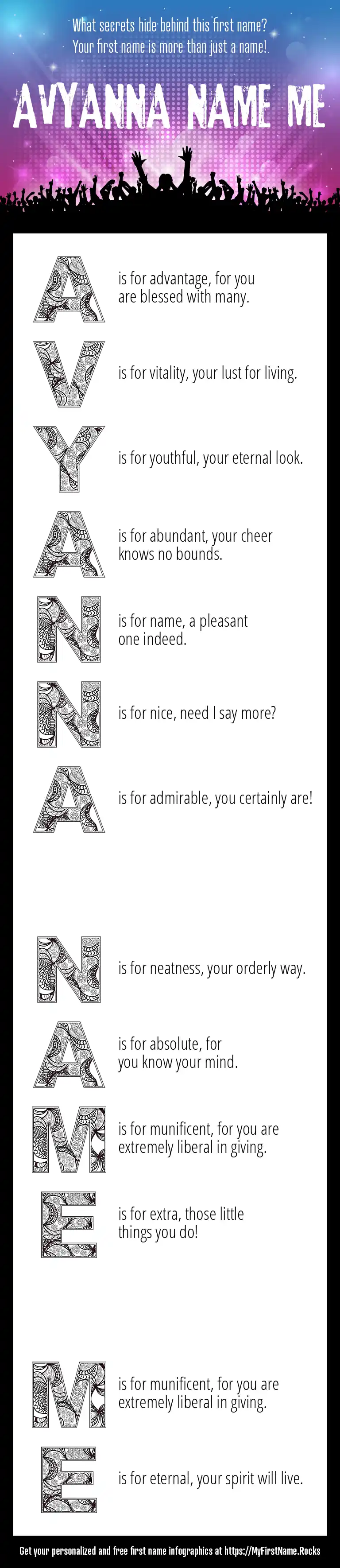 What secrets hide behind this first name?
Your first name is more than just a name!.

AVYANNA NAME ME

A is for advantage, for you are blessed with many.

V is for vitality, your lust for living.

Y is for youthful, your eternal look.

A is for abundant, your cheer knows no bounds.

N is for name, a pleasant one indeed.

N is for nice, need I say more?

A is for admirable, you certainly are!

N is for neatness, your orderly way.

A is for absolute, for you know your mind.

M is for munificent, for you are extremely liberal in giving.

E is for extra, those little things you do!

M is for munificent, for you are extremely liberal in giving.

E is for eternal, your spirit will live.

Get your personalized and free first name infographics at https://MyFirstName.Rocks