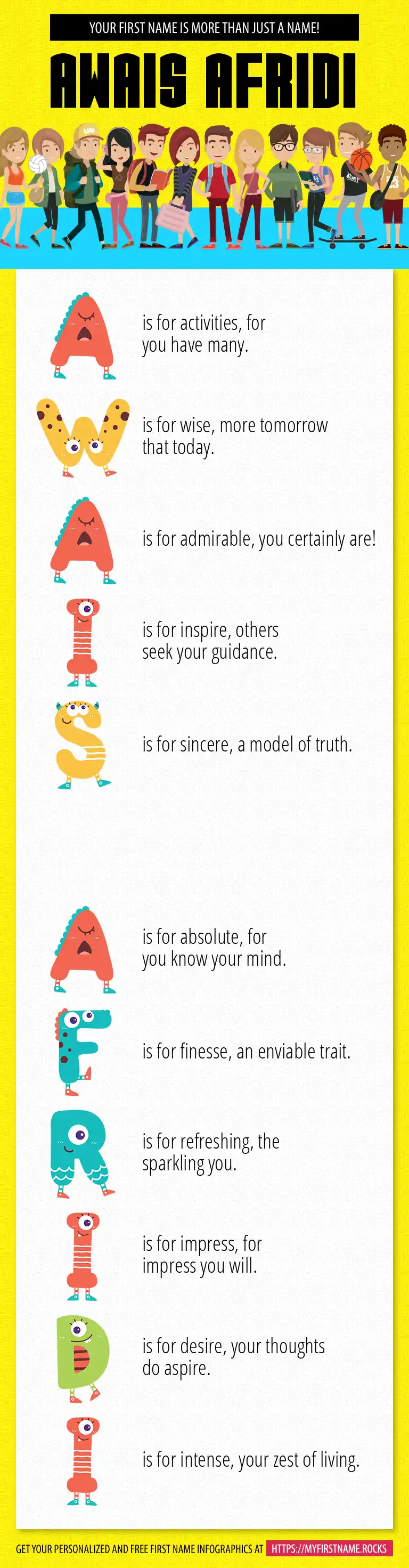 YOUR FIRST NAME IS MORE THAN JUST A NAME!

AWAIS AFRIDI

A is for activities, for you have many.

W is for wise, more tomorrow that today.

A is for admirable, you certainly are!

I is for inspire, others seek your guidance.

S is for sincere, a model of truth.

A is for absolute, for you know your mind.

F is for finesse, an enviable trait.

R is for refreshing, the sparkling you.

I is for impress, for impress you will.

D is for desire, your thoughts do aspire.

I is for intense, your zest of living.

GET YOUR PERSONALIZED AND FREE FIRST NAME INFOGRAPHICS AT HTTPS://MYFIRSTNAME.ROCKS