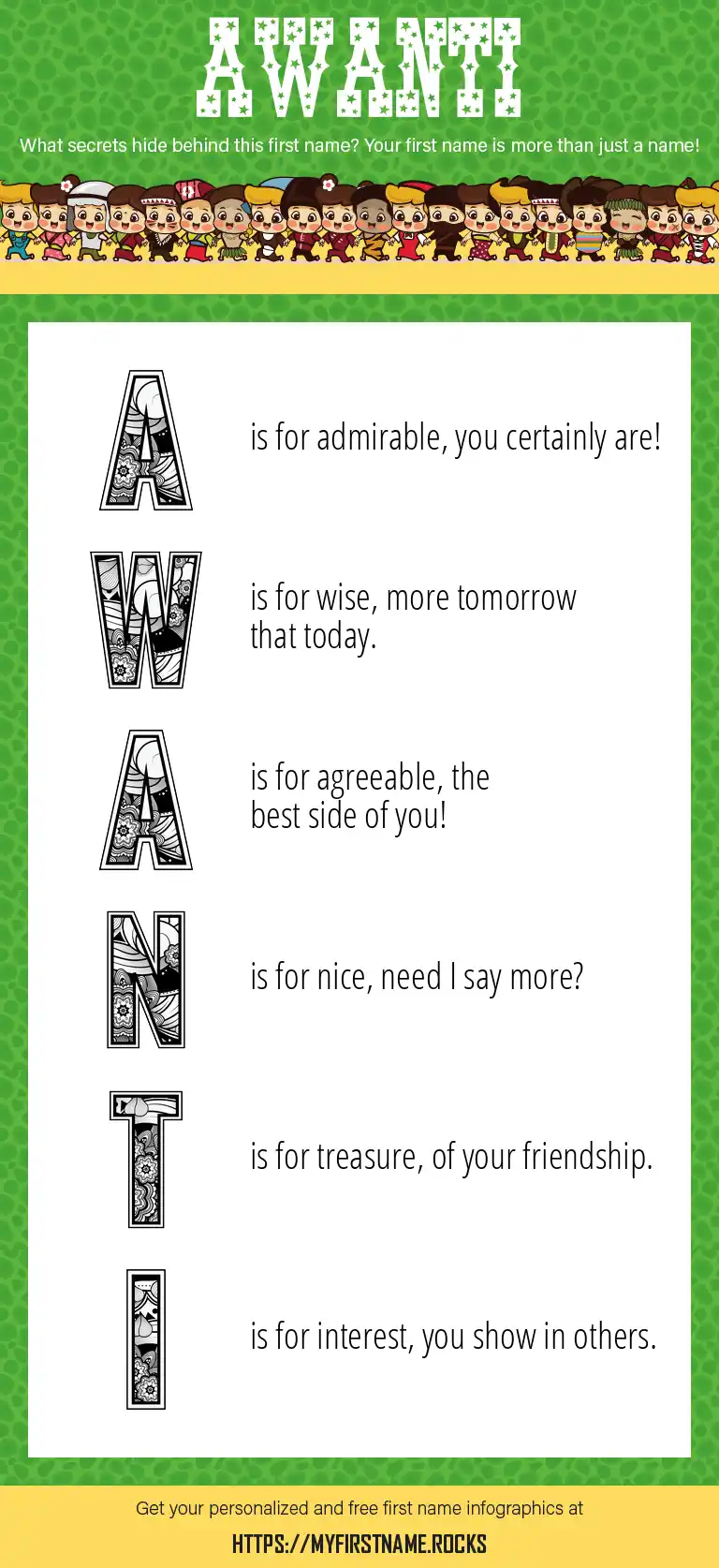 AWANTI

What secrets hide behind this first name? Your first name is more than just a name!

A is for admirable, you certainly are!

W is for wise, more tomorrow that today.

A is for agreeable, the best side of you!

N is for nice, need I say more?

T is for treasure, of your friendship.

I is for interest, you show in others.

Get your personalized and free first name infographics at

HTTPS://MYFIRSTNAME.ROCKS