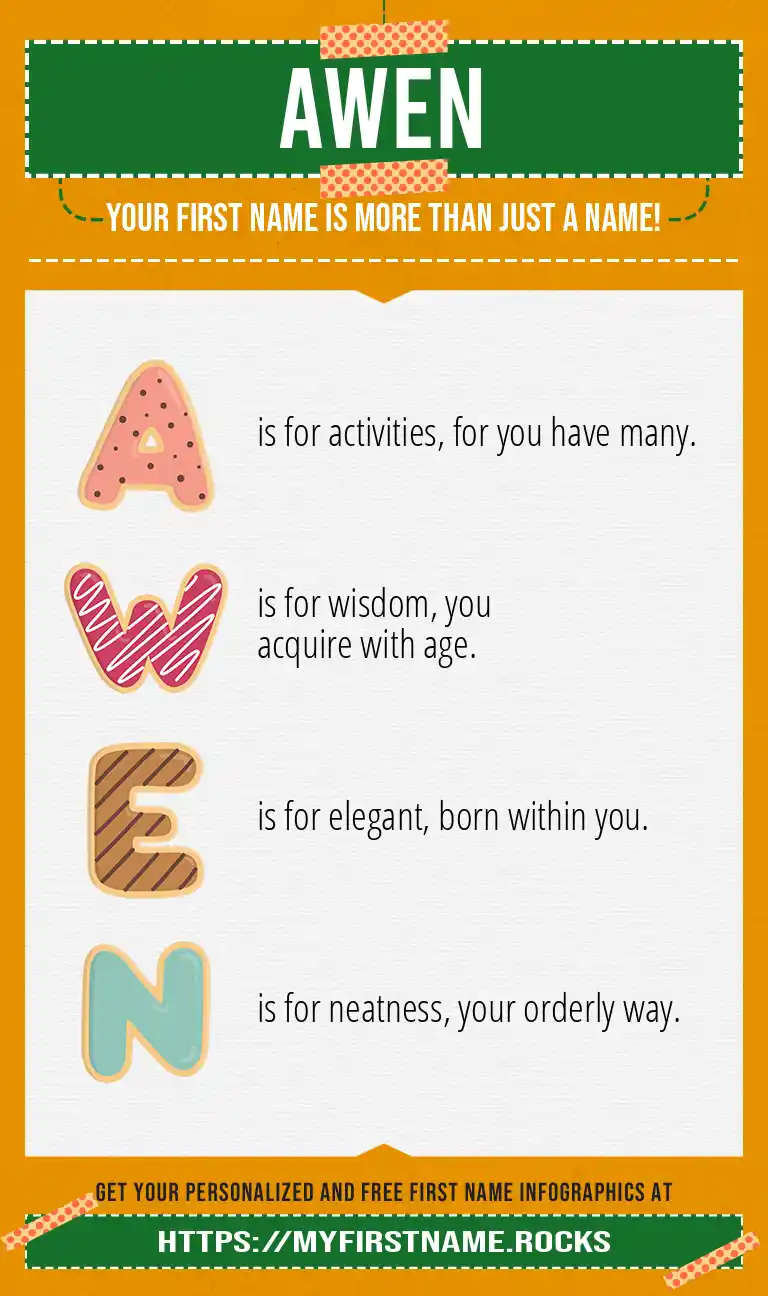 AWEN

YOUR FIRST NAME IS MORE THAN JUST A NAME!

A is for activities, for you have many.

W is for wisdom, you acquire with age.

E is for elegant, born within you.

N is for neatness, your orderly way.

GET YOUR PERSONALIZED AND FREE FIRST NAME INFOGRAPHICS AT

HTTPS://MYFIRSTNAME.ROCKS