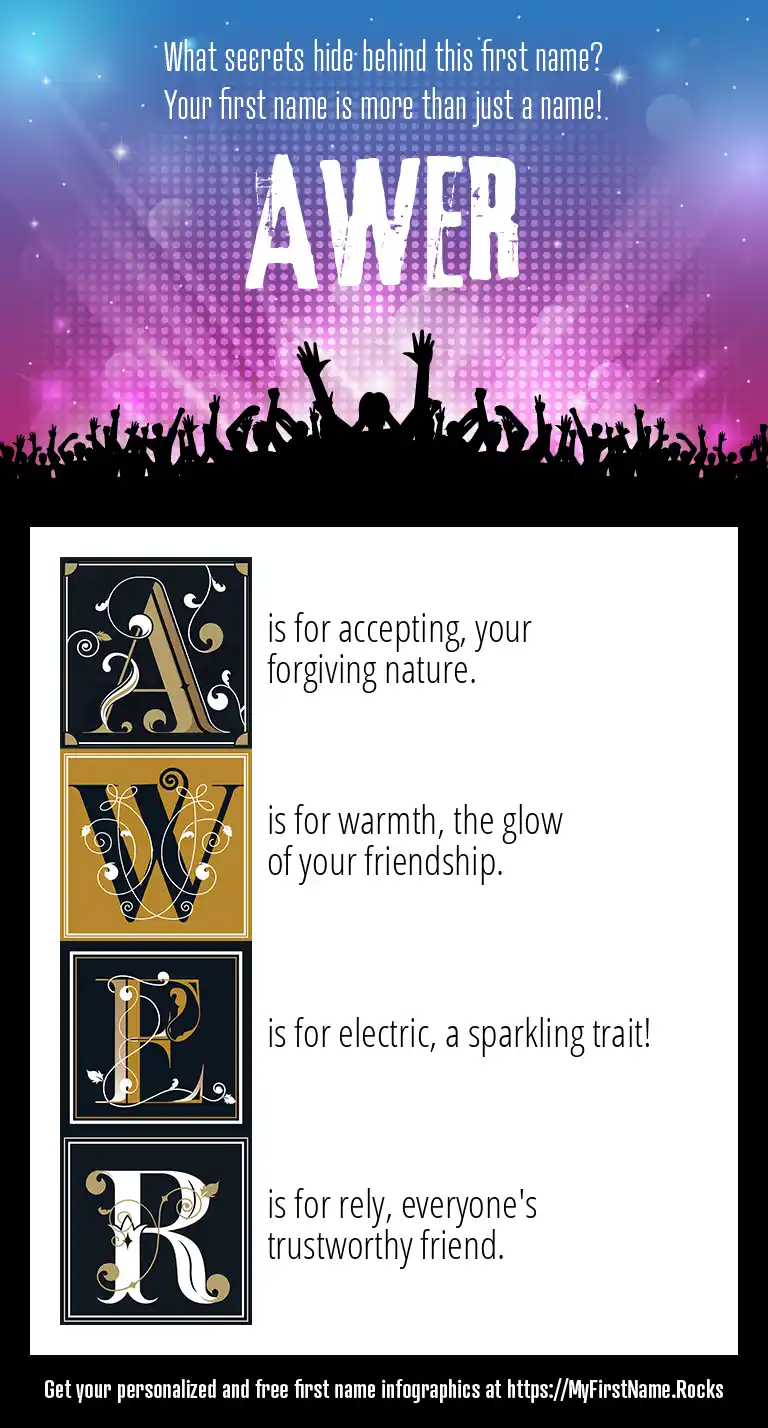 What secrets hide behind this first name?
Your first name is more than just a name!

AWER

A is for accepting, your forgiving nature.

W is for warmth, the glow of your friendship.

E is for electric, a sparkling trait!

R is for rely, everyone's trustworthy friend.

Get your personalized and free first name infographics at https://MyFirstName.Rocks