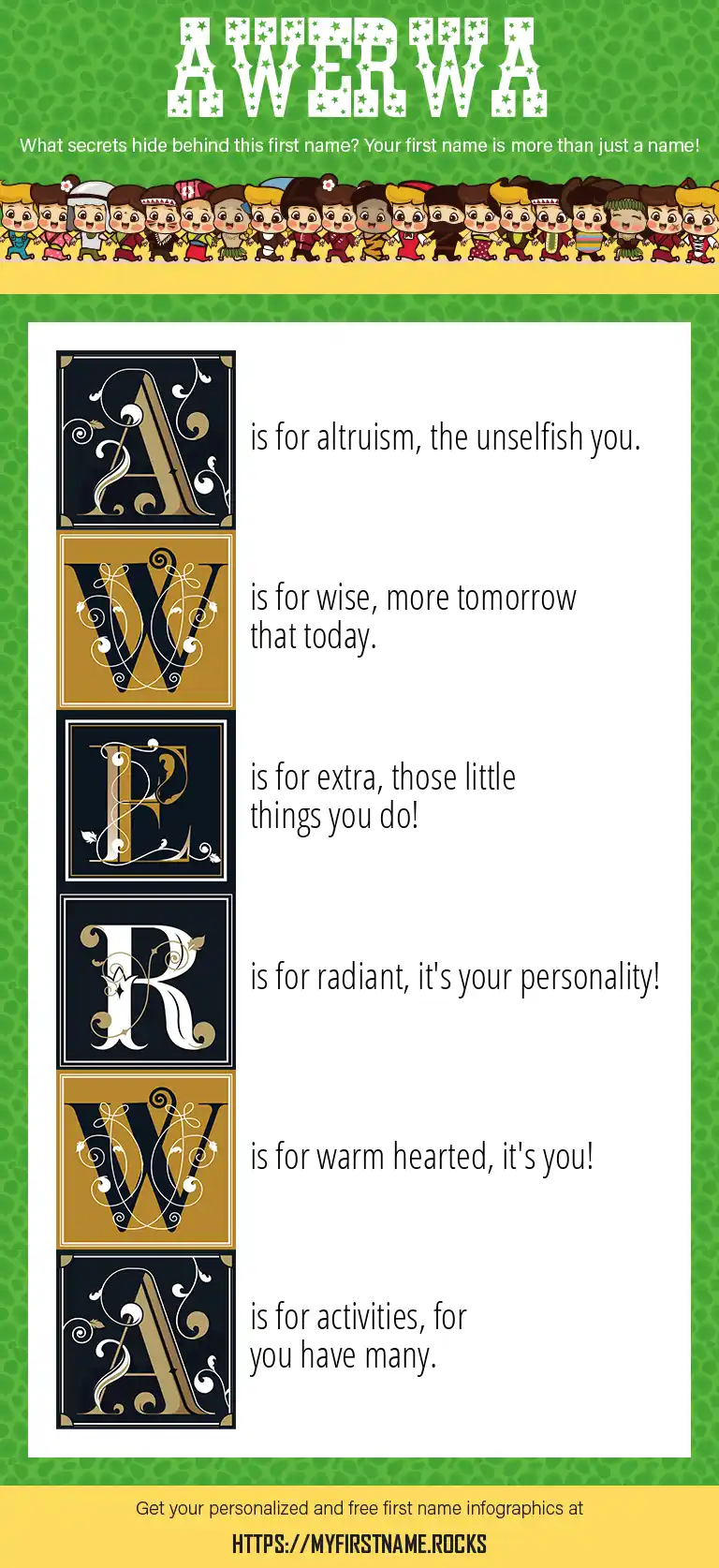 AWERWA

What secrets hide behind this first name? Your first name is more than just a name!

A is for altruism, the unselfish you.

W is for wise, more tomorrow that today.

E is for extra, those little things you do!

R is for radiant, it's your personality!

W is for warm hearted, it's you!

A is for activities, for you have many.

Get your personalized and free first name infographics at

HTTPS://MYFIRSTNAME.ROCKS