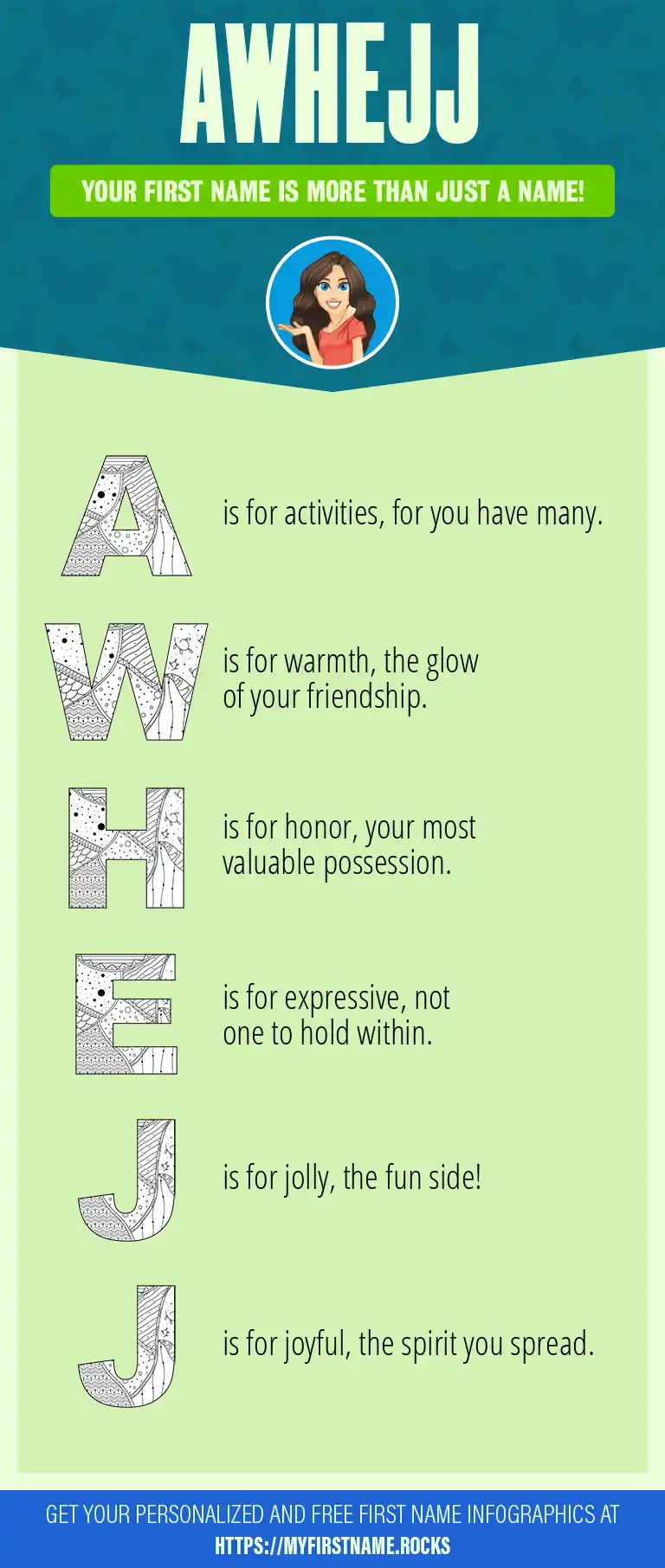 AWHEJJ

YOUR FIRST NAME IS MORE THAN JUST A NAME!

A is for activities, for you have many.

W is for warmth, the glow of your friendship.

H is for honor, your most valuable possession.

E is for expressive, not one to hold within.

J is for jolly, the fun side!

J is for joyful, the spirit you spread.

GET YOUR PERSONALIZED AND FREE FIRST NAME INFOGRAPHICS AT HTTPS://MYFIRSTNAME.ROCKS