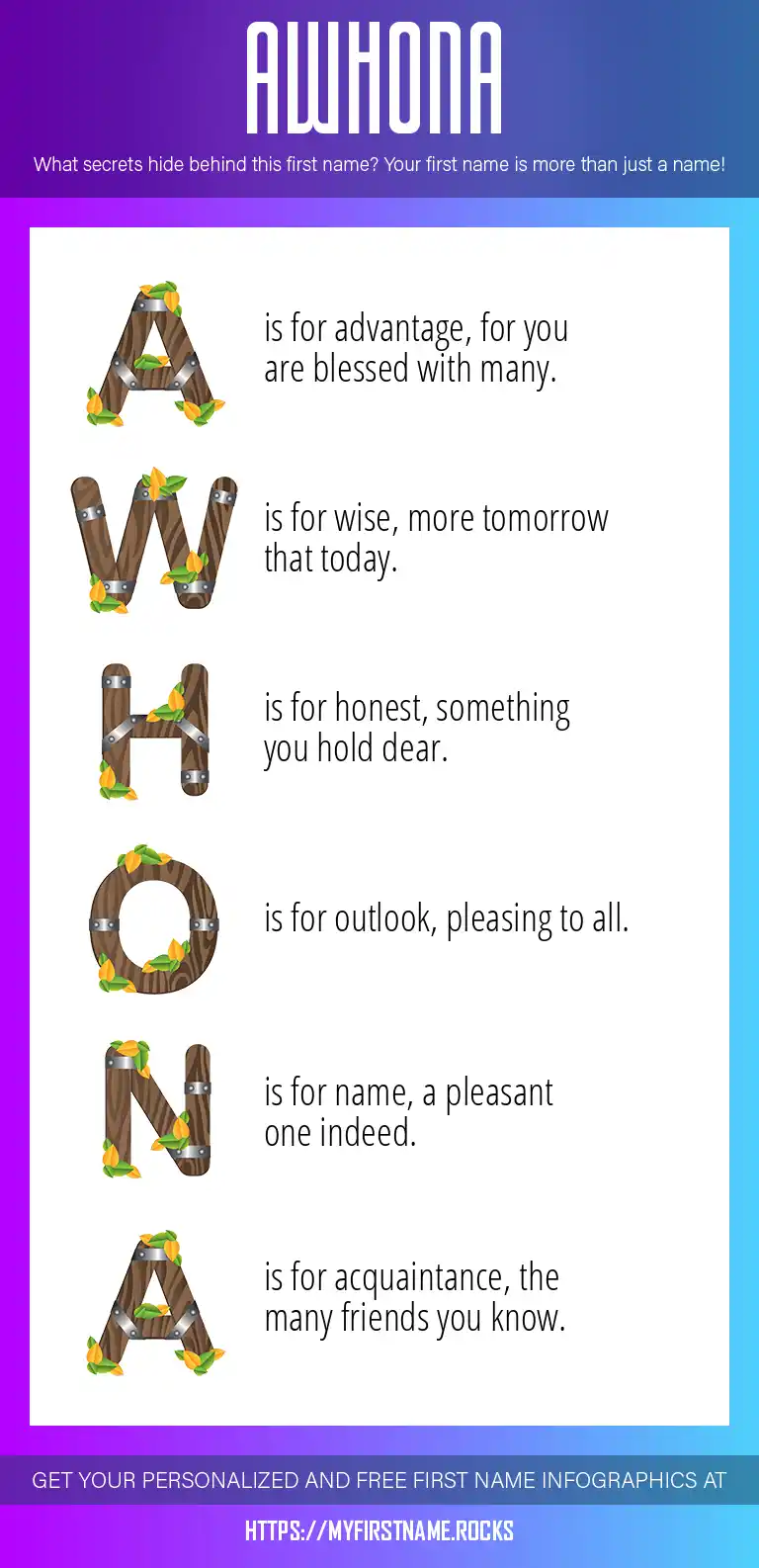 AWHONA

What secrets hide behind this first name? Your first name is more than just a name!

A is for advantage, for you are blessed with many.

W is for wise, more tomorrow that today.

H is for honest, something you hold dear.

O is for outlook, pleasing to all.

N is for name, a pleasant one indeed.

A is for acquaintance, the many friends you know.

GET YOUR PERSONALIZED AND FREE FIRST NAME INFOGRAPHICS AT

HTTPS://MYFIRSTNAME.ROCKS