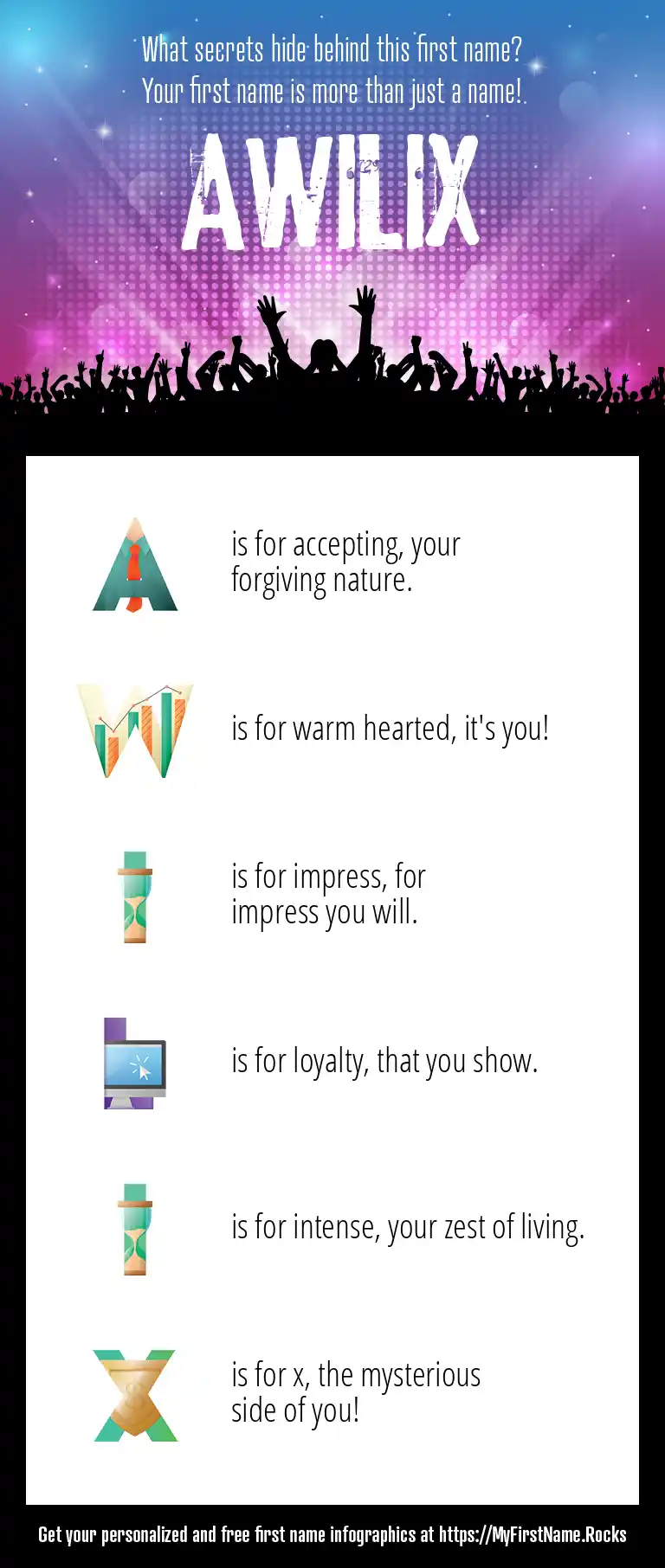 What secrets hide behind this first name?
Your first name is more than just a name!

AWILIX

A is for accepting, your forgiving nature.

W is for warm hearted, it's you!

I is for impress, for impress you will.

L is for loyalty, that you show.

I is for intense, your zest of living.

X is for x, the mysterious side of you!

Get your personalized and free first name infographics at https://MyFirstName.Rocks