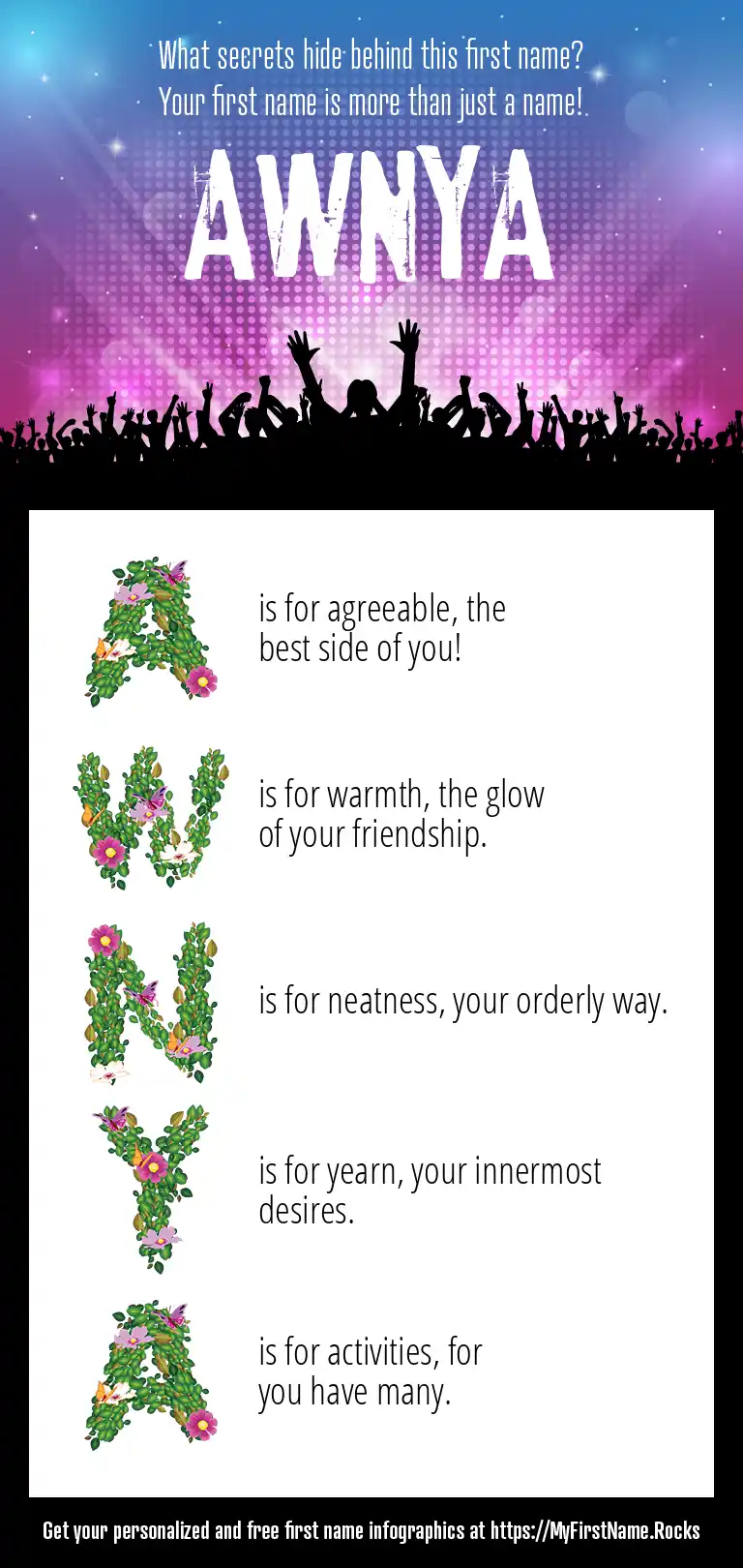 What secrets hide behind this first name?
Your first name is more than just a name!

AWNYA

A is for agreeable, the best side of you!

W is for warmth, the glow of your friendship.

N is for neatness, your orderly way.

Y is for yearn, your innermost desires.

A is for activities, for you have many.

Get your personalized and free first name infographics at https://MyFirstName.Rocks