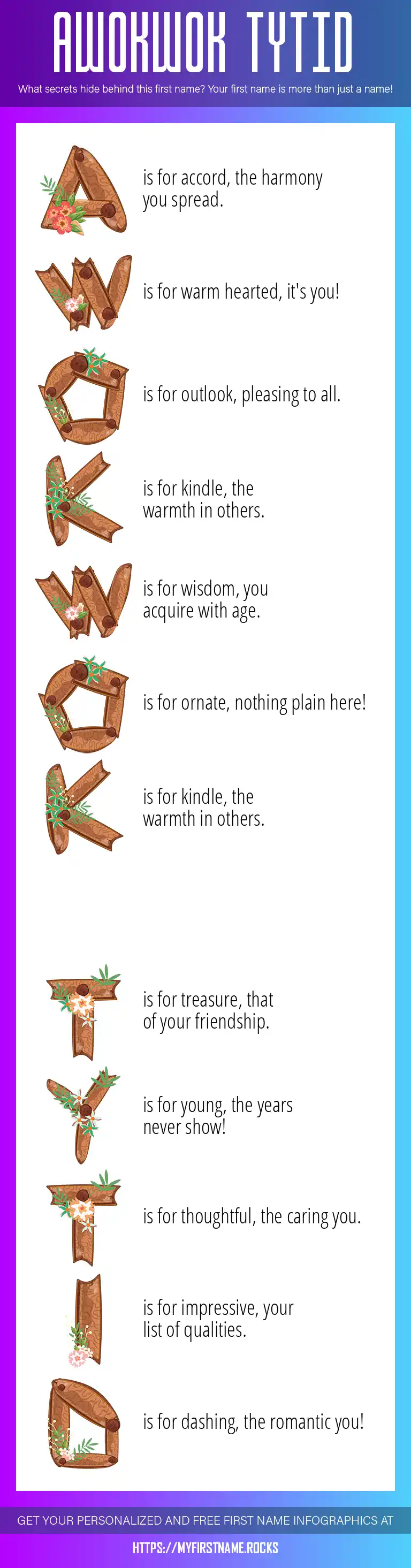 AWOKWOK TYTID

What secrets hide behind this first name? Your first name is more than just a name!

A is for accord, the harmony you spread.

W is for warm hearted, it's you!

O is for outlook, pleasing to all.

K is for kindle, the warmth in others.

W is for wisdom, you acquire with age.

O is for ornate, nothing plain here!

K is for kindle, the warmth in others.

T is for treasure, that of your friendship.

Y is for young, the years never show!

T is for thoughtful, the caring you.

I is for impressive, your list of qualities.

D is for dashing, the romantic you!

GET YOUR PERSONALIZED AND FREE FIRST NAME INFOGRAPHICS AT

HTTPS://MYFIRSTNAME.ROCKS