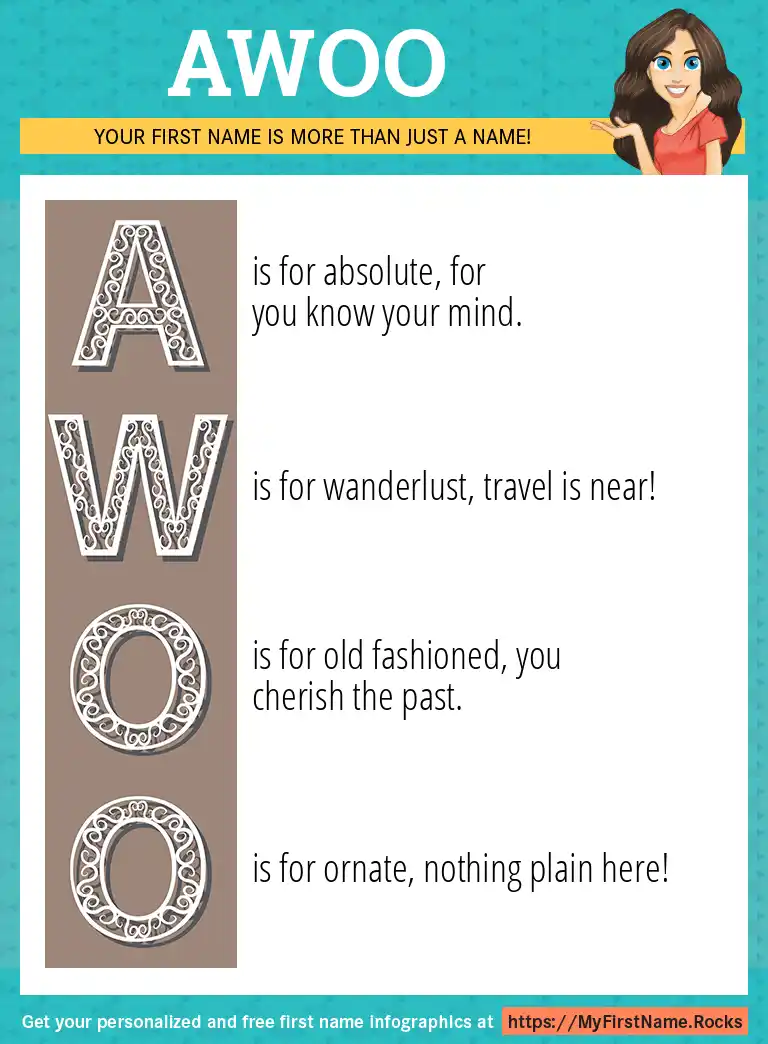 AWOO

YOUR FIRST NAME IS MORE THAN JUST A NAME!

A is for absolute, for you know your mind.

W is for wanderlust, travel is near!

O is for old fashioned, you cherish the past.

O is for ornate, nothing plain here!

Get your personalized and free first name infographics at https://MyFirstName.Rocks