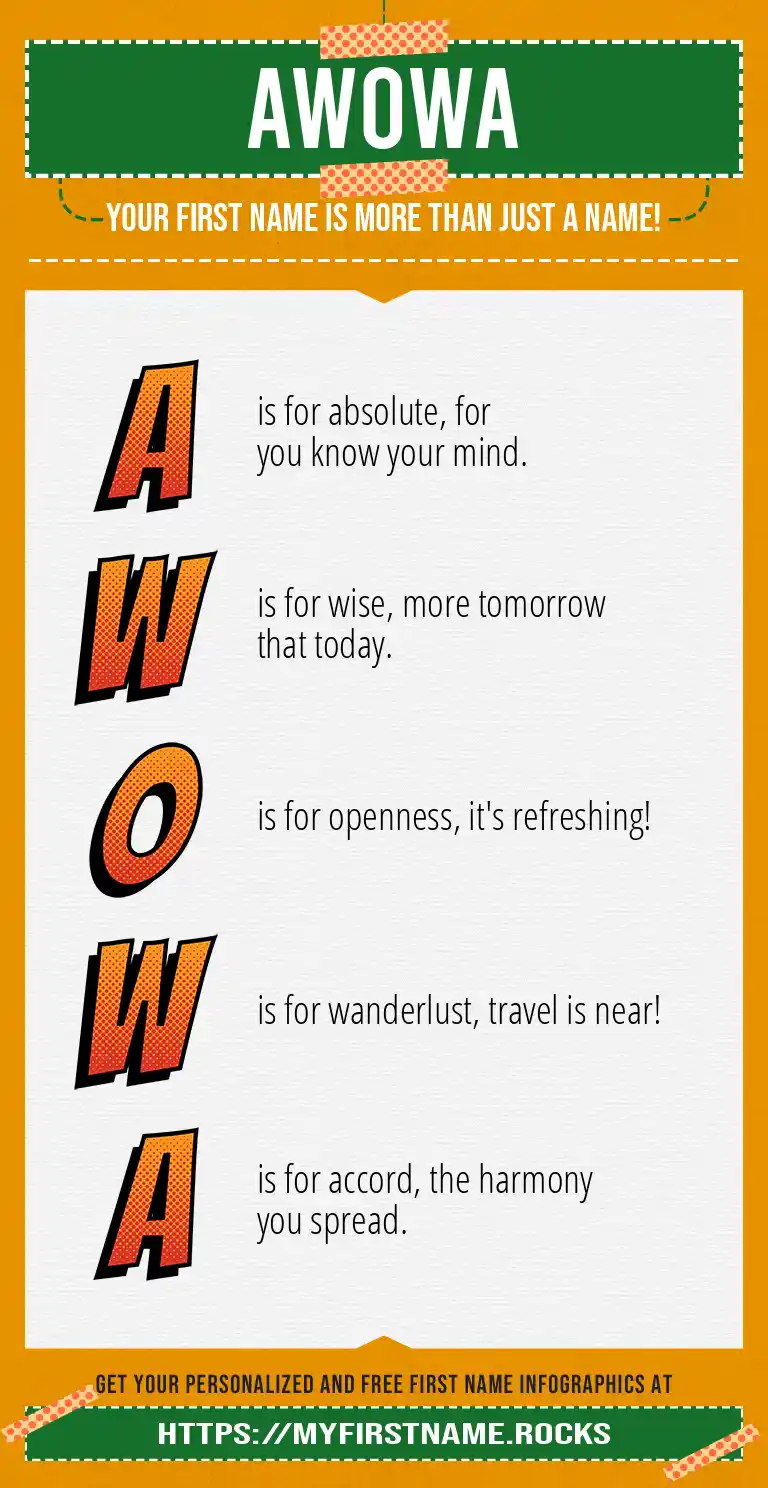 AWOWA

YOUR FIRST NAME IS MORE THAN JUST A NAME!

A is for absolute, for you know your mind.

W is for wise, more tomorrow that today.

O is for openness, it's refreshing!

W is for wanderlust, travel is near!

A is for accord, the harmony you spread.

GET YOUR PERSONALIZED AND FREE FIRST NAME INFOGRAPHICS AT

HTTPS://MYFIRSTNAME.ROCKS