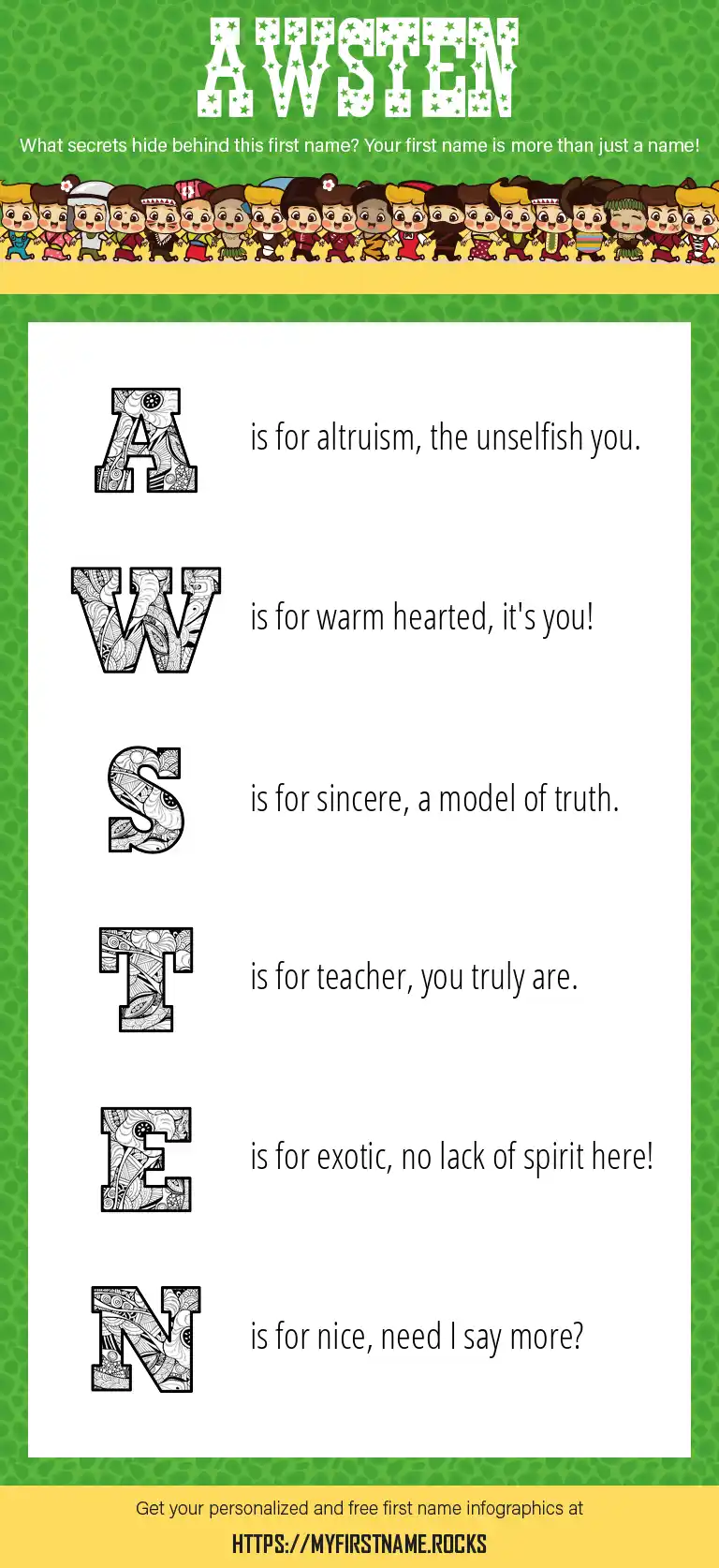 AWSTEN

What secrets hide behind this first name? Your first name is more than just a name!

A is for altruism, the unselfish you.

W is for warm hearted, it's you!

S is for sincere, a model of truth.

T is for teacher, you truly are.

E is for exotic, no lack of spirit here!

N is for nice, need I say more?

Get your personalized and free first name infographics at

HTTPS://MYFIRSTNAME.ROCKS