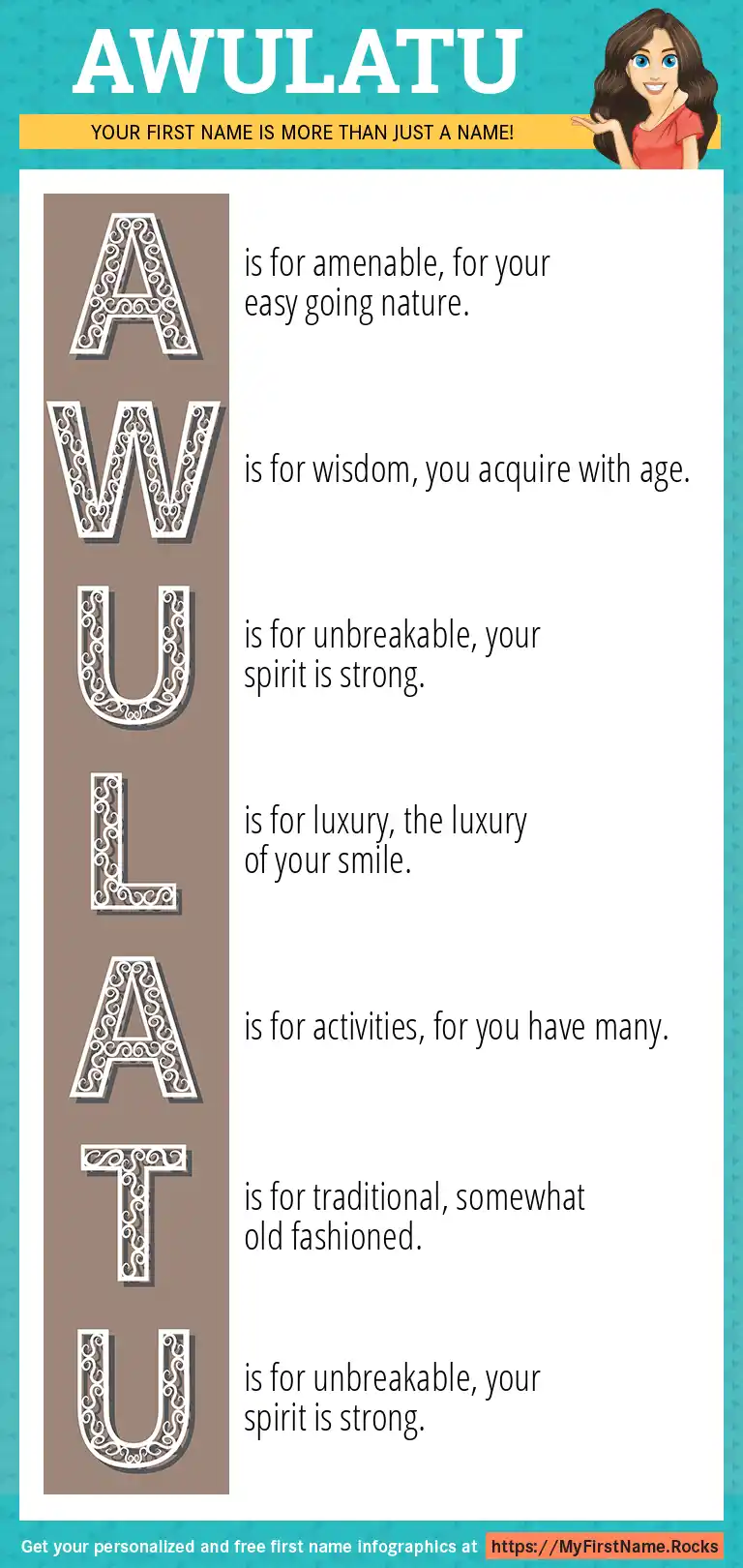 AWULATU

YOUR FIRST NAME IS MORE THAN JUST A NAME!

A is for amenable, for your easy going nature.

W is for wisdom, you acquire with age.

U is for unbreakable, your spirit is strong.

L is for luxury, the luxury of your smile.

A is for activities, for you have many.

T is for traditional, somewhat old fashioned.

U is for unbreakable, your spirit is strong.

Get your personalized and free first name infographics at https://MyFirstName.Rocks