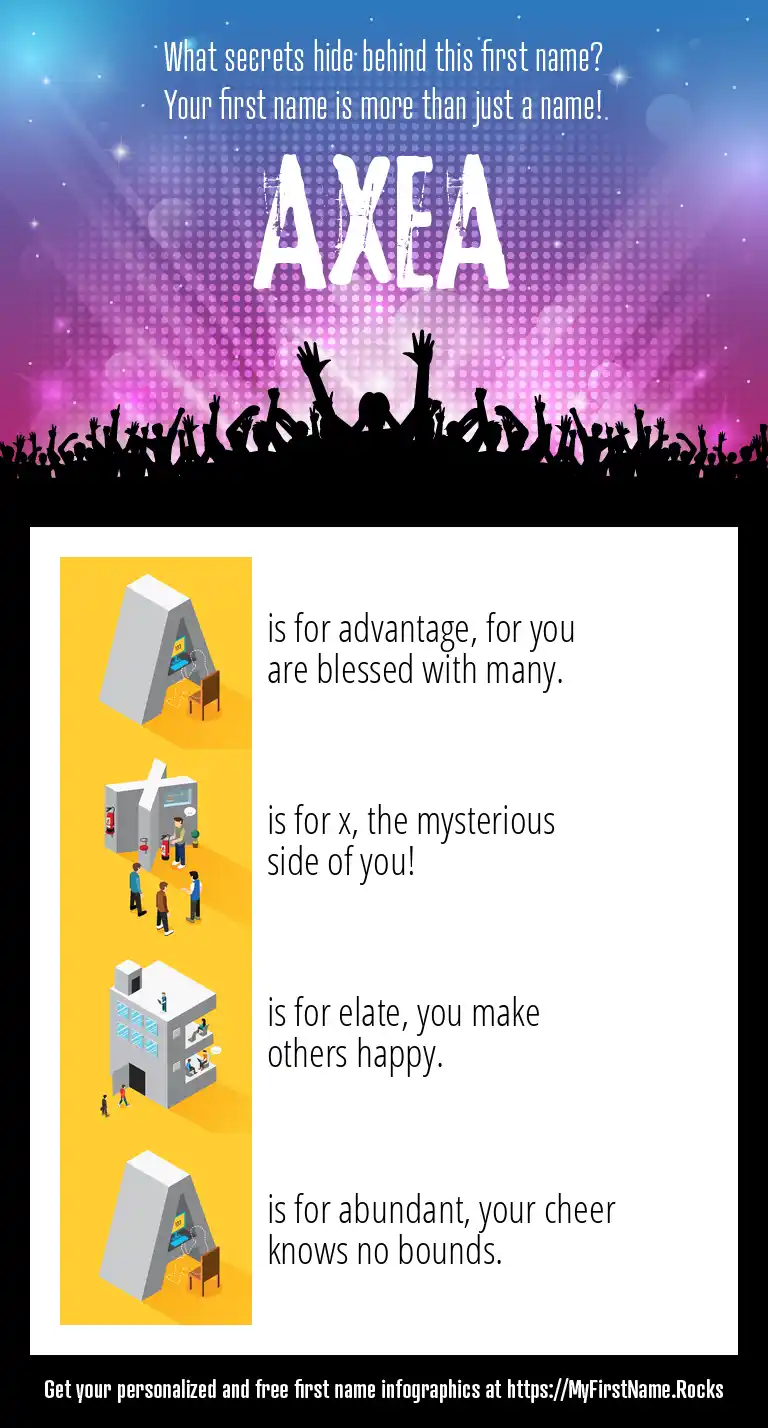 What secrets hide behind this first name?
Your first name is more than just a name!

AXEA

A is for advantage, for you are blessed with many.

X is for x, the mysterious side of you!

E is for elate, you make others happy.

A is for abundant, your cheer knows no bounds.

Get your personalized and free first name infographics at https://MyFirstName.Rocks