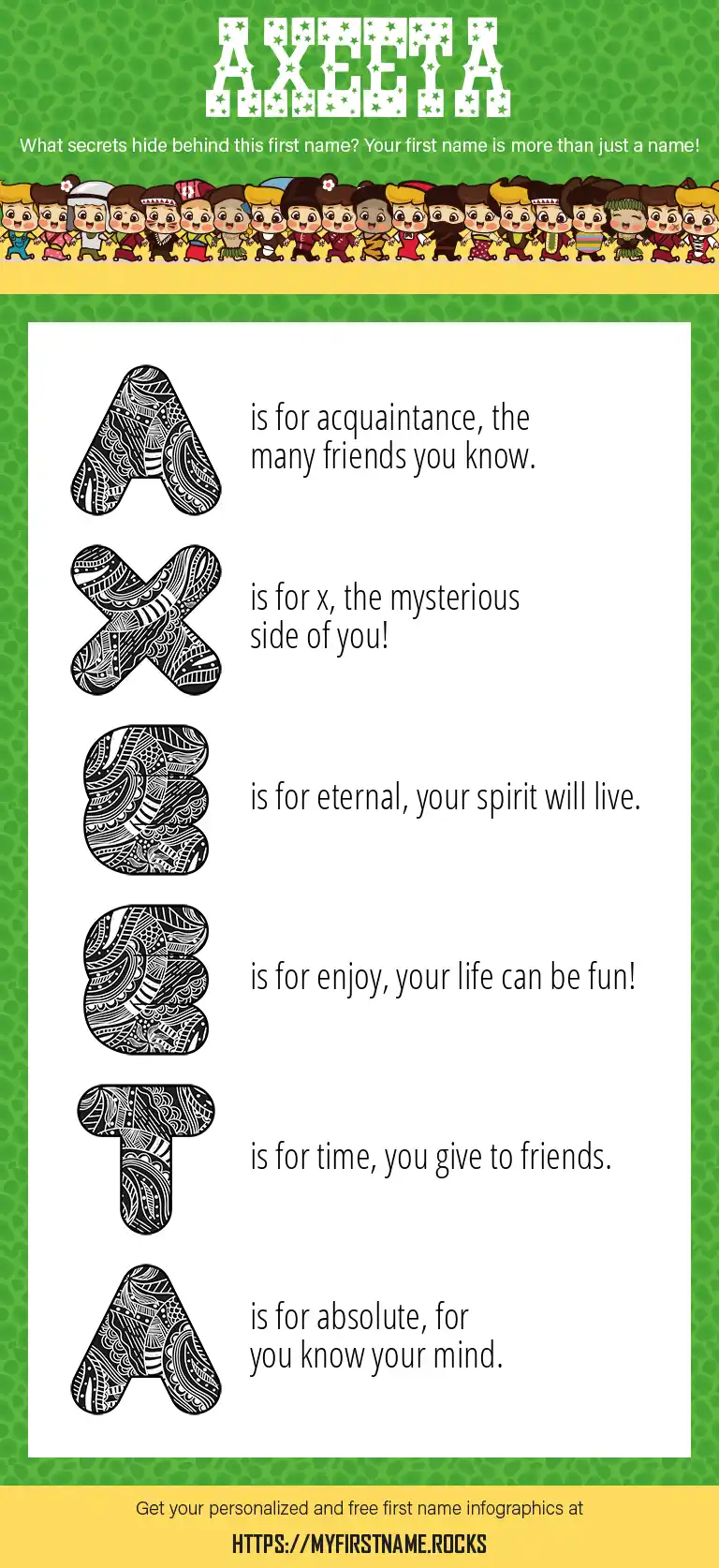 AXEETA

What secrets hide behind this first name? Your first name is more than just a name!

A is for acquaintance, the many friends you know.

X is for x, the mysterious side of you!

E is for eternal, your spirit will live.

E is for enjoy, your life can be fun!

T is for time, you give to friends.

A is for absolute, for you know your mind.

Get your personalized and free first name infographics at

HTTPS://MYFIRSTNAME.ROCKS