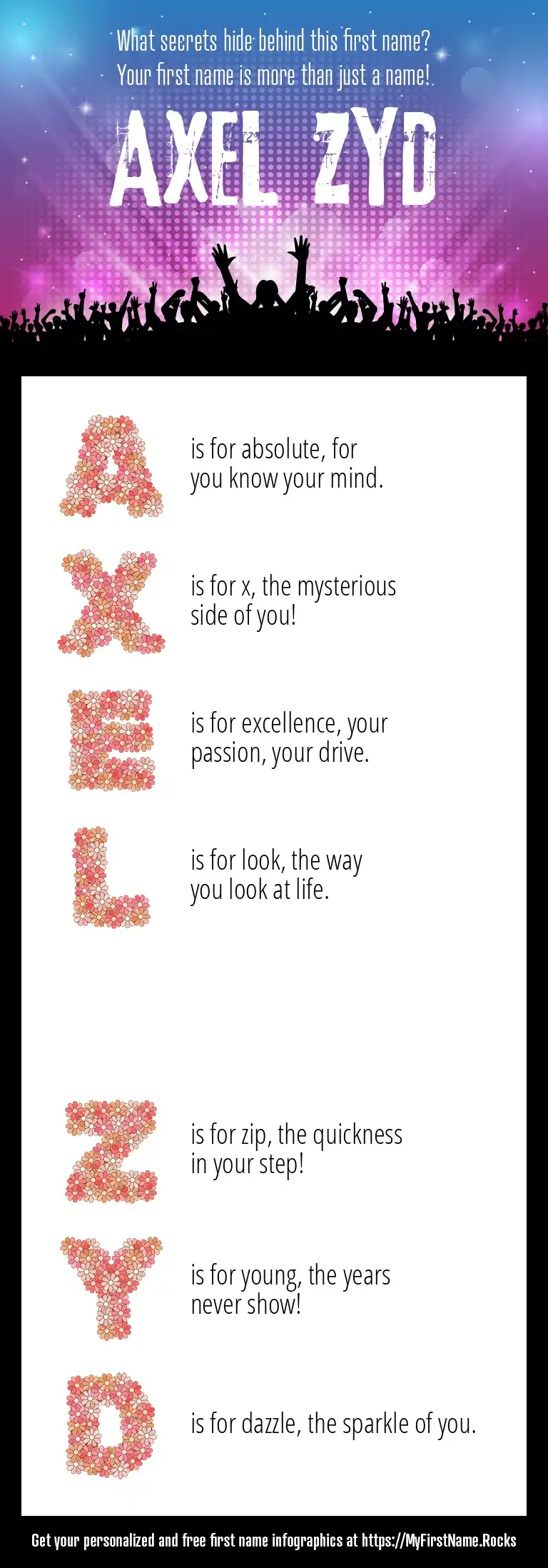 What secrets hide behind this first name?
Your first name is more than just a name!

AXEL ZYD

A is for absolute, for you know your mind.

X is for x, the mysterious side of you!

E is for excellence, your passion, your drive.

L is for look, the way you look at life.

Z is for zip, the quickness in your step!

Y is for young, the years never show!

D is for dazzle, the sparkle of you.

Get your personalized and free first name infographics at https://MyFirstName.Rocks