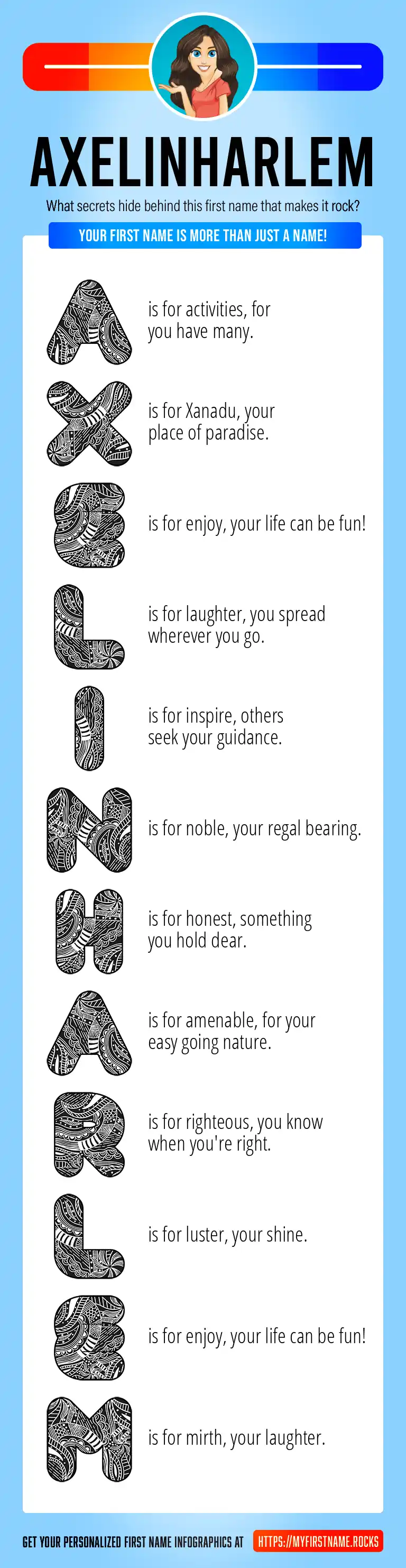 AXELINHARLEM

What secrets hide behind this first name that makes it rock?

YOUR FIRST NAME IS MORE THAN JUST A NAME!

A is for activities, for you have many.

X is for Xanadu, your place of paradise.

E is for enjoy, your life can be fun!

L is for laughter, you spread wherever you go.

I is for inspire, others seek your guidance.

N is for noble, your regal bearing.

H is for honest, something you hold dear.

A is for amenable, for your easy going nature.

R is for righteous, you know when you're right.

L is for luster, your shine.

E is for enjoy, your life can be fun!

M is for mirth, your laughter.

GET YOUR PERSONALIZED FIRST NAME INFOGRAPHICS AT HTTPS://MYFIRSTNAME.ROCKS