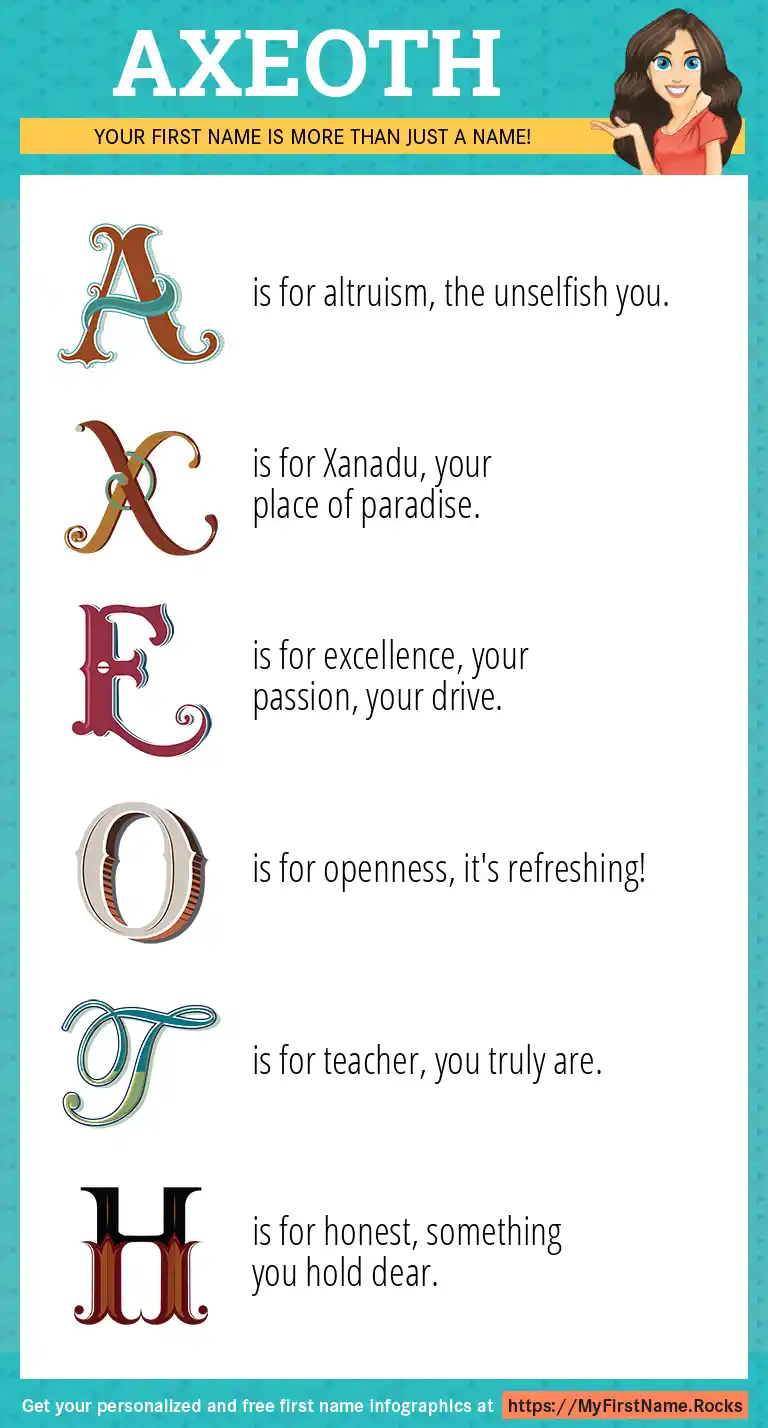 AXEOTH

YOUR FIRST NAME IS MORE THAN JUST A NAME!

A is for altruism, the unselfish you.

X is for Xanadu, your place of paradise.

E is for excellence, your passion, your drive.

O is for openness, it's refreshing!

T is for teacher, you truly are.

H is for honest, something you hold dear.

Get your personalized and free first name infographics at https://MyFirstName.Rocks