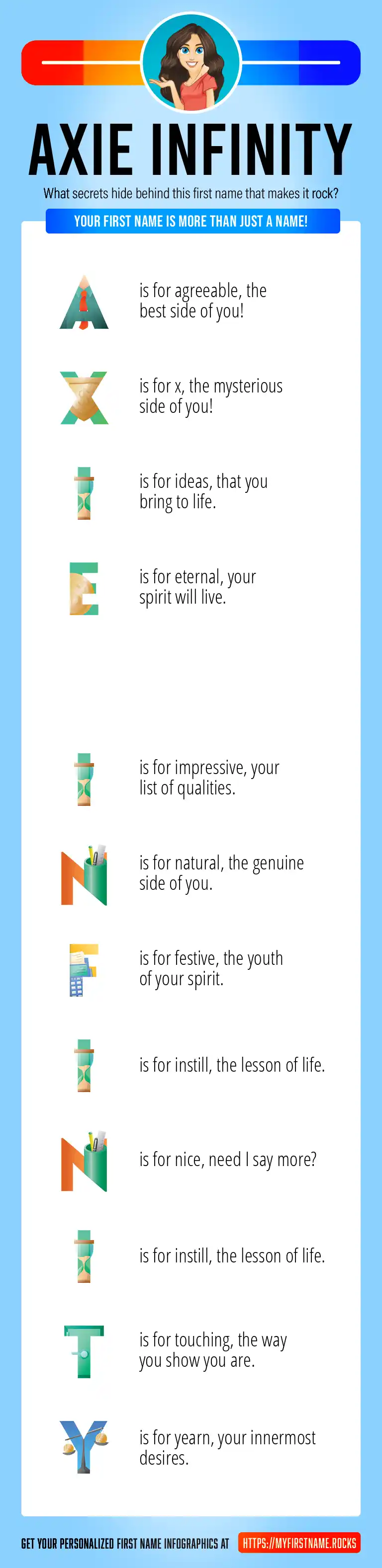 AXIE INFINITY

What secrets hide behind this first name that makes it rock?

YOUR FIRST NAME IS MORE THAN JUST A NAME!

A is for agreeable, the best side of you!

X is for x, the mysterious side of you!

I is for ideas, that you bring to life.

E is for eternal, your spirit will live.

I is for impressive, your list of qualities.

N is for natural, the genuine side of you.

F is for festive, the youth of your spirit.

I is for instill, the lesson of life.

N is for nice, need I say more?

I is for instill, the lesson of life.

T is for touching, the way you show you are.

Y is for yearn, your innermost desires.

GET YOUR PERSONALIZED FIRST NAME INFOGRAPHICS AT HTTPS://MYFIRSTNAME.ROCKS