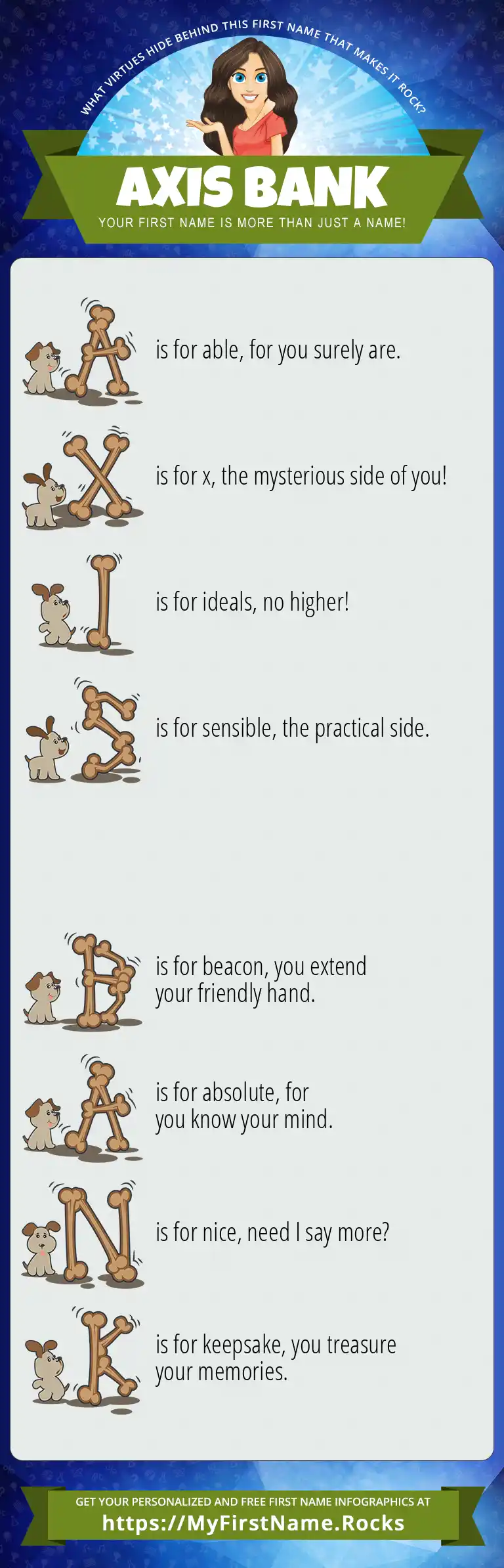 WHAT VIRTUES HIDE BEHIND THIS FIRST NAME THAT MAKES IT ROCK?

AXIS BANK

YOUR FIRST NAME IS MORE THAN JUST A NAME!

A is for able, for you surely are.

X is for x, the mysterious side of you!

I is for ideals, no higher!

S is for sensible, the practical side.

B is for beacon, you extend your friendly hand.

A is for absolute, for you know your mind.

N is for nice, need I say more?

K is for keepsake, you treasure your memories.

GET YOUR PERSONALIZED AND FREE FIRST NAME INFOGRAPHICS AT
https://MyFirstName.Rocks