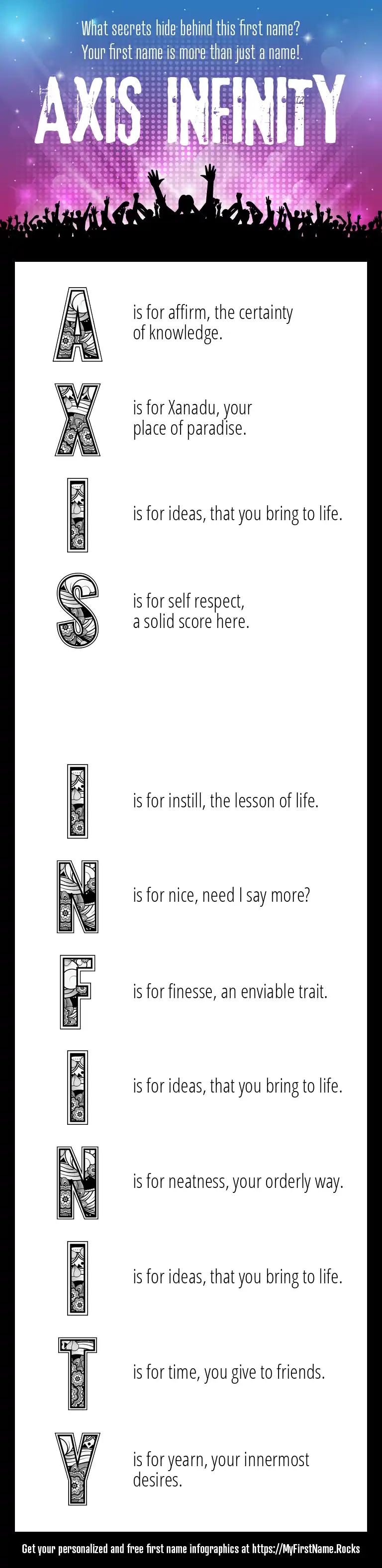 What secrets hide behind this first name?
Your first name is more than just a name!

AXIS INFINITY

A is for affirm, the certainty of knowledge.

X is for Xanadu, your place of paradise.

I is for ideas, that you bring to life.

S is for self respect, a solid score here.

I is for instill, the lesson of life.

N is for nice, need I say more?

F is for finesse, an enviable trait.

I is for ideas, that you bring to life.

N is for neatness, your orderly way.

I is for ideas, that you bring to life.

T is for time, you give to friends.

Y is for yearn, your innermost desires.

Get your personalized and free first name infographics at https://MyFirstName.Rocks