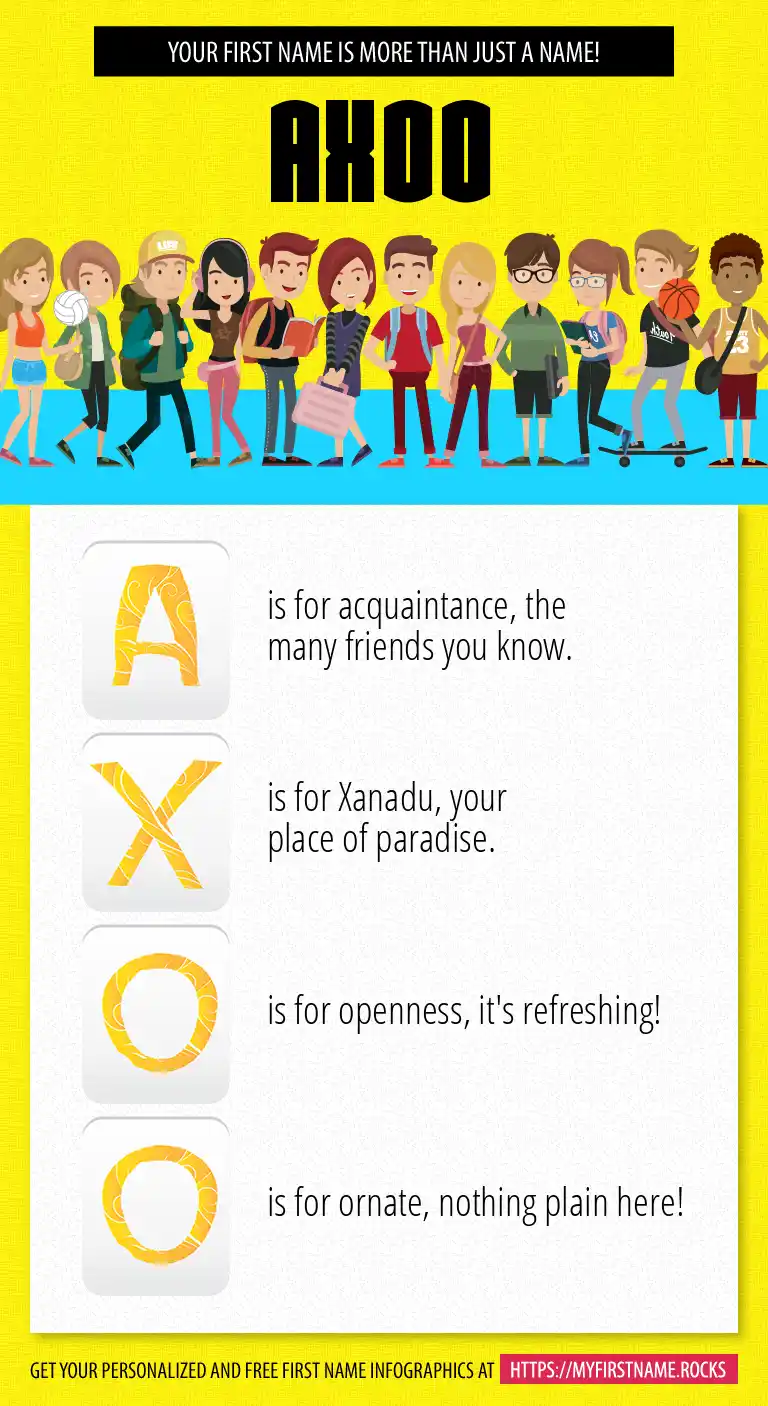 YOUR FIRST NAME IS MORE THAN JUST A NAME!

AXOO

A is for acquaintance, the many friends you know.

X is for Xanadu, your place of paradise.

O is for openness, it's refreshing!

O is for ornate, nothing plain here!

GET YOUR PERSONALIZED AND FREE FIRST NAME INFOGRAPHICS AT HTTPS://MYFIRSTNAME.ROCKS