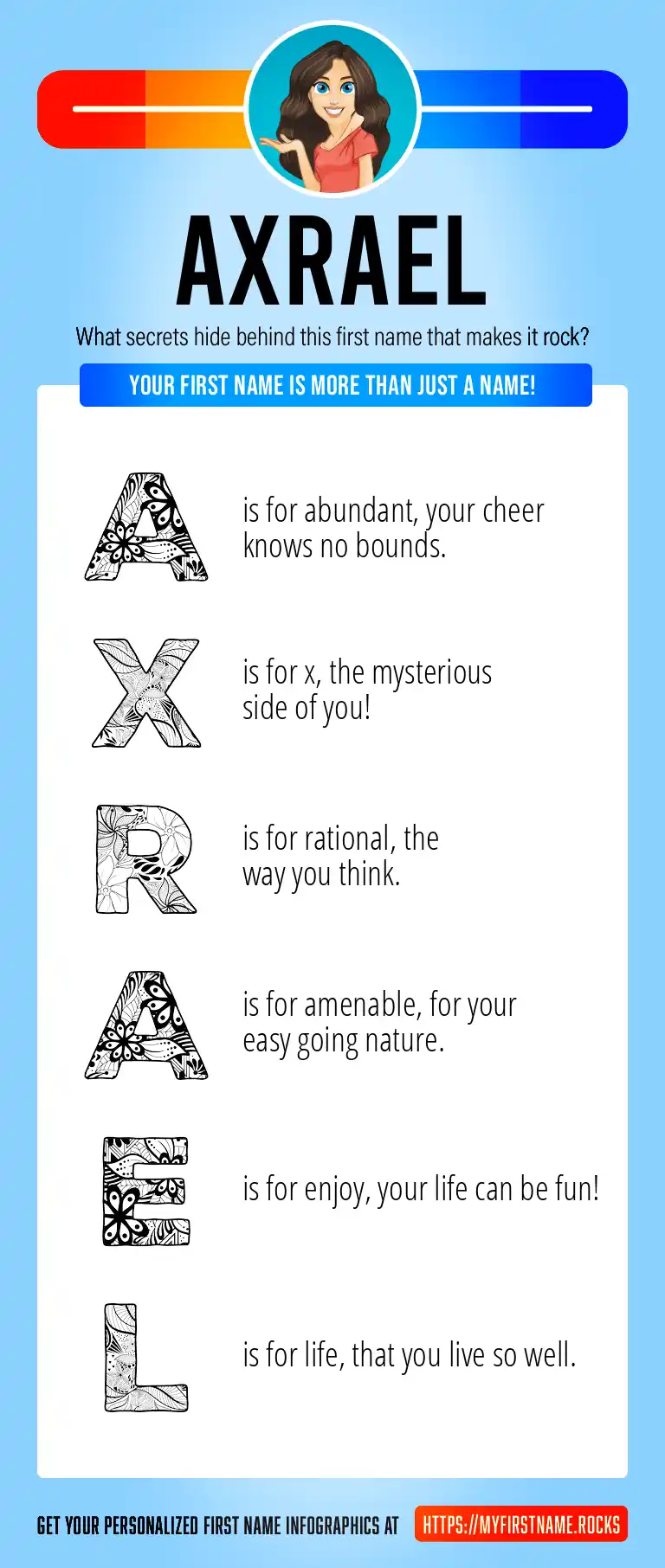 AXRAEL

What secrets hide behind this first name that makes it rock?

YOUR FIRST NAME IS MORE THAN JUST A NAME!

A is for abundant, your cheer knows no bounds.

X is for x, the mysterious side of you!

R is for rational, the way you think.

A is for amenable, for your easy going nature.

E is for enjoy, your life can be fun!

L is for life, that you live so well.

GET YOUR PERSONALIZED FIRST NAME INFOGRAPHICS AT HTTPS://MYFIRSTNAME.ROCKS